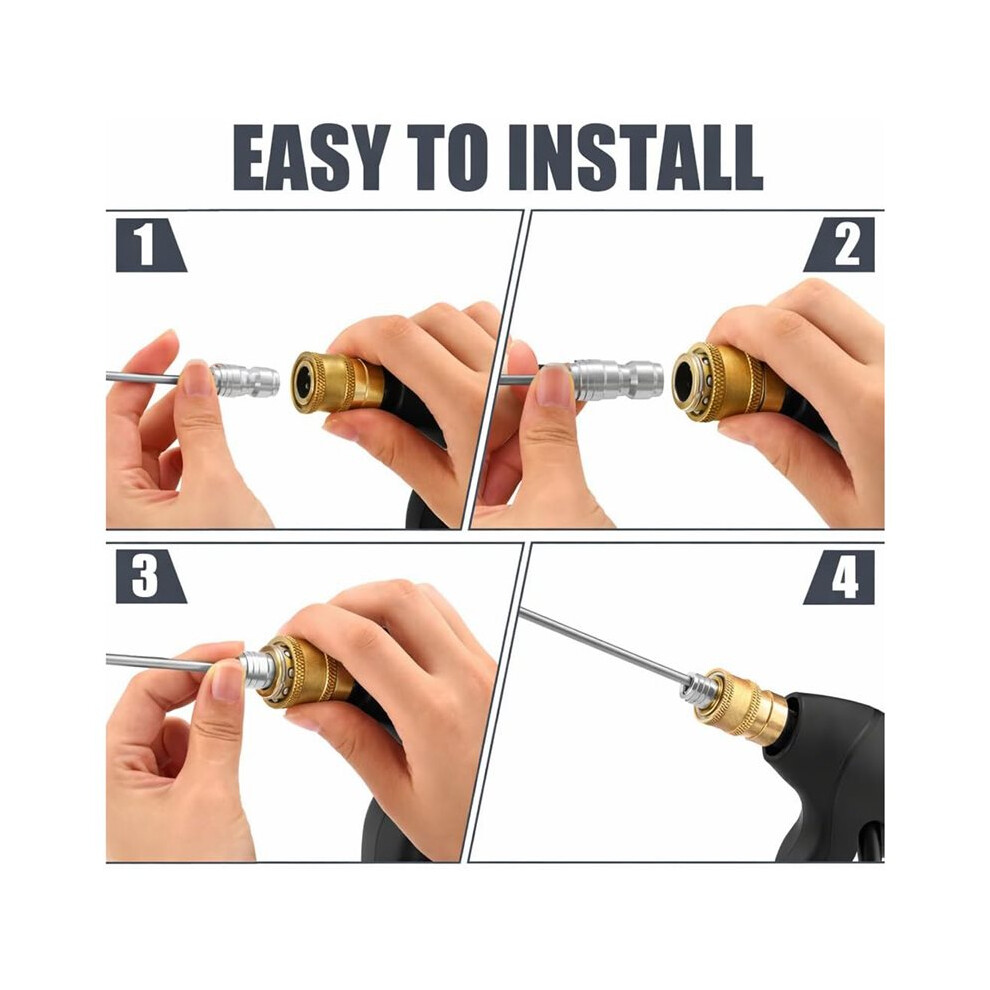 EASY TO INSTALL

1

2

3

4