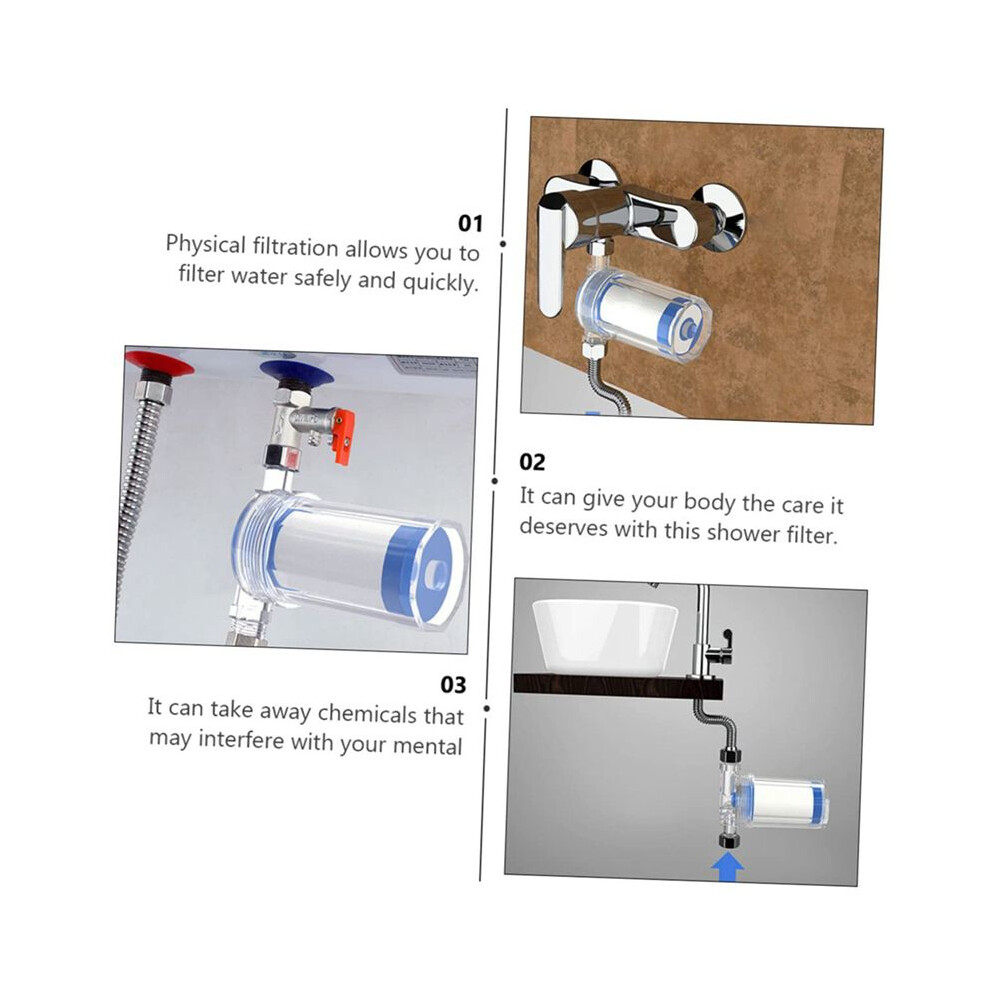 01
Physical filtration allows you to filter water safely and quickly.

02
It can give your body the care it deserves with this shower filter.

03
It can take away chemicals that may interfere with your mental