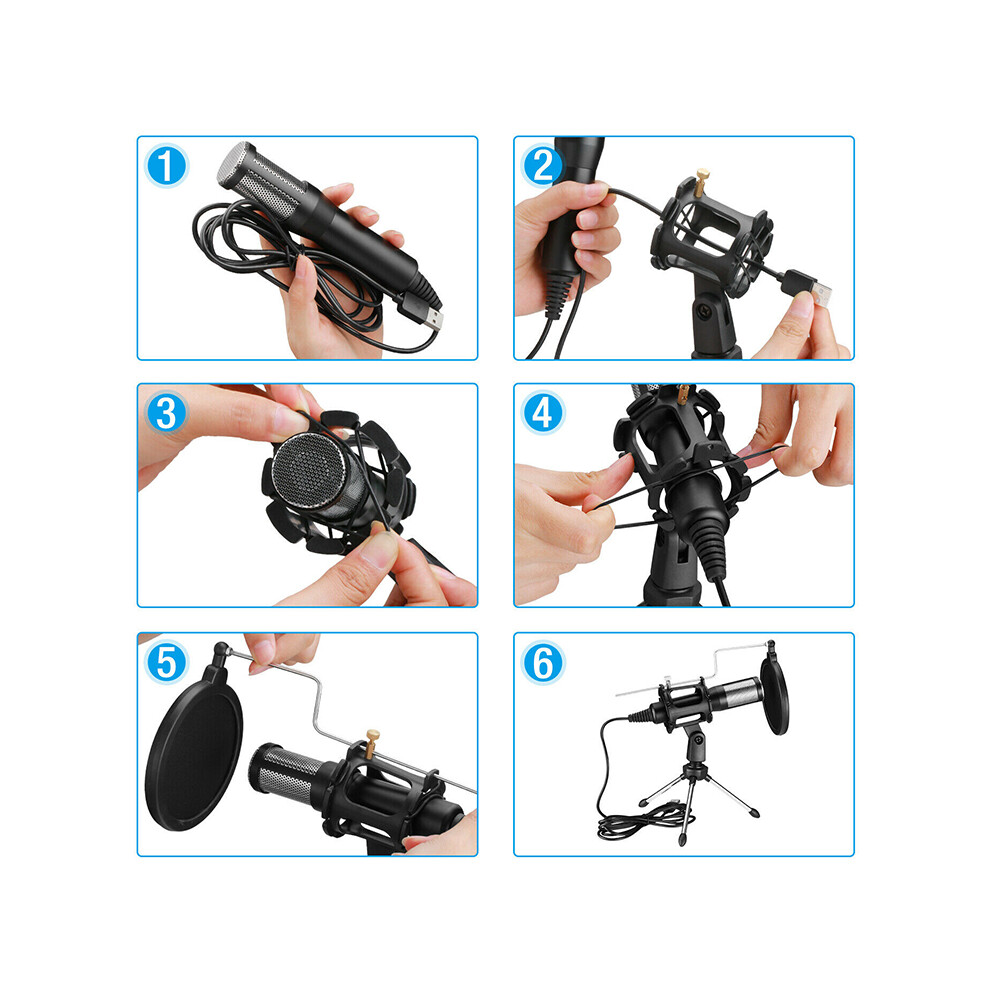 1
2
3
4
5
6