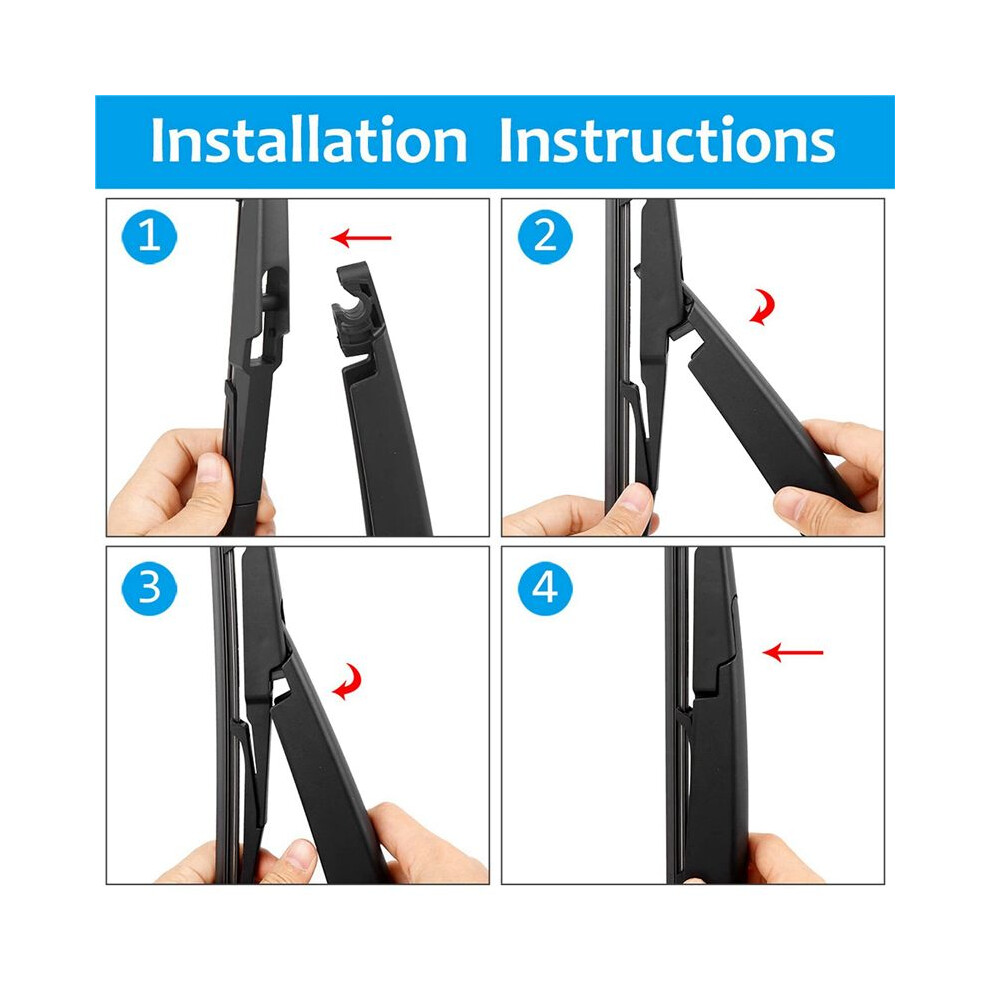 Installation Instructions

1

2

3

4