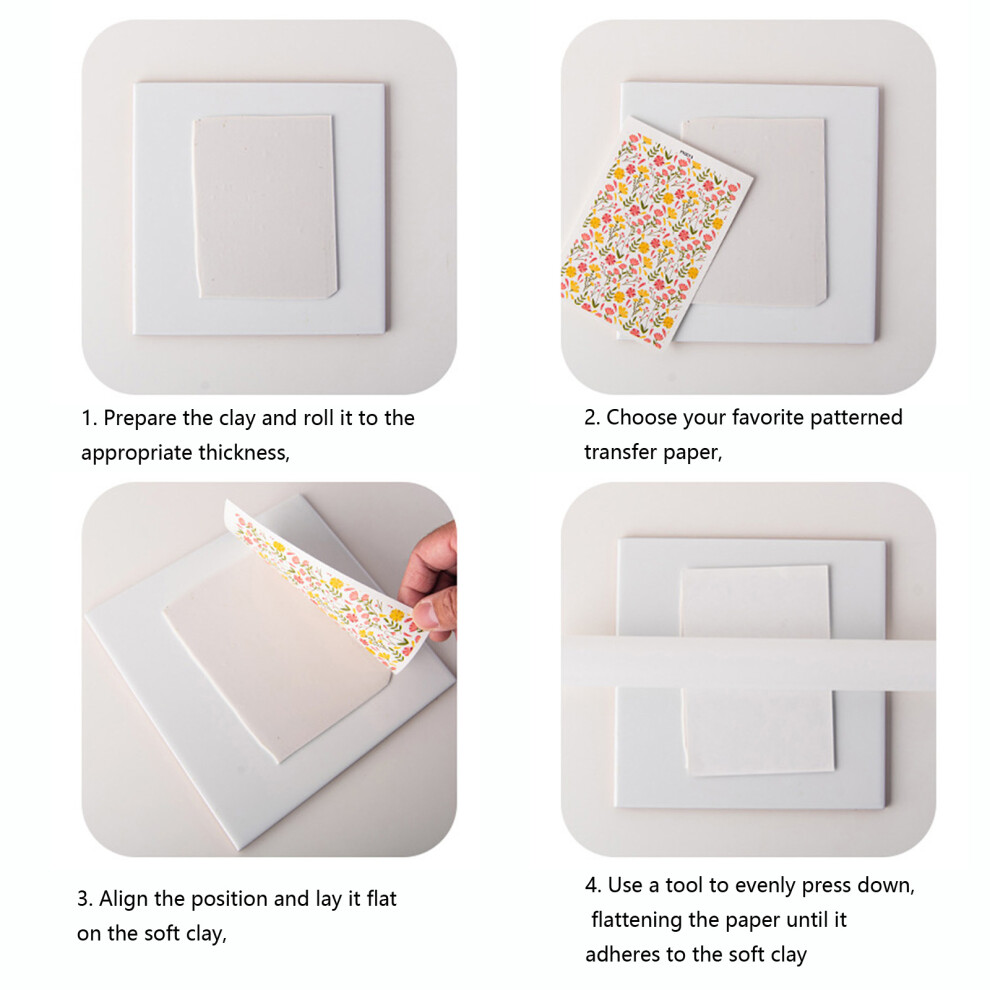 1. Prepare the clay and roll it to the appropriate thickness,

2. Choose your favorite patterned transfer paper,

3. Align the position and lay it flat on the soft clay,

4. Use a tool to evenly press down, flattening the paper until it adheres to the soft clay