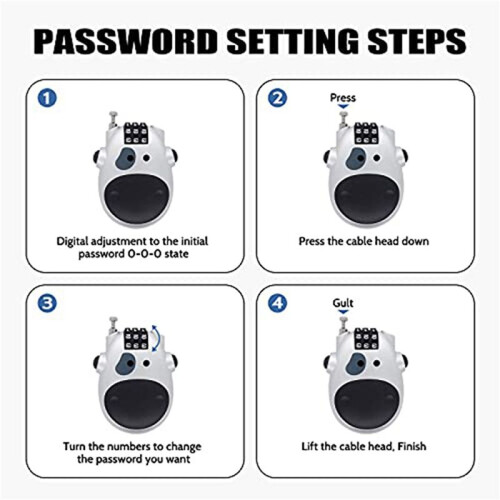 PASSWORD SETTING STEPS

1

Digital adjustment to the initial password 0-0-0 state

2

Press

Press the cable head down

3

Turn the numbers to change the password you want

4

Gult

Lift the cable head, Finish