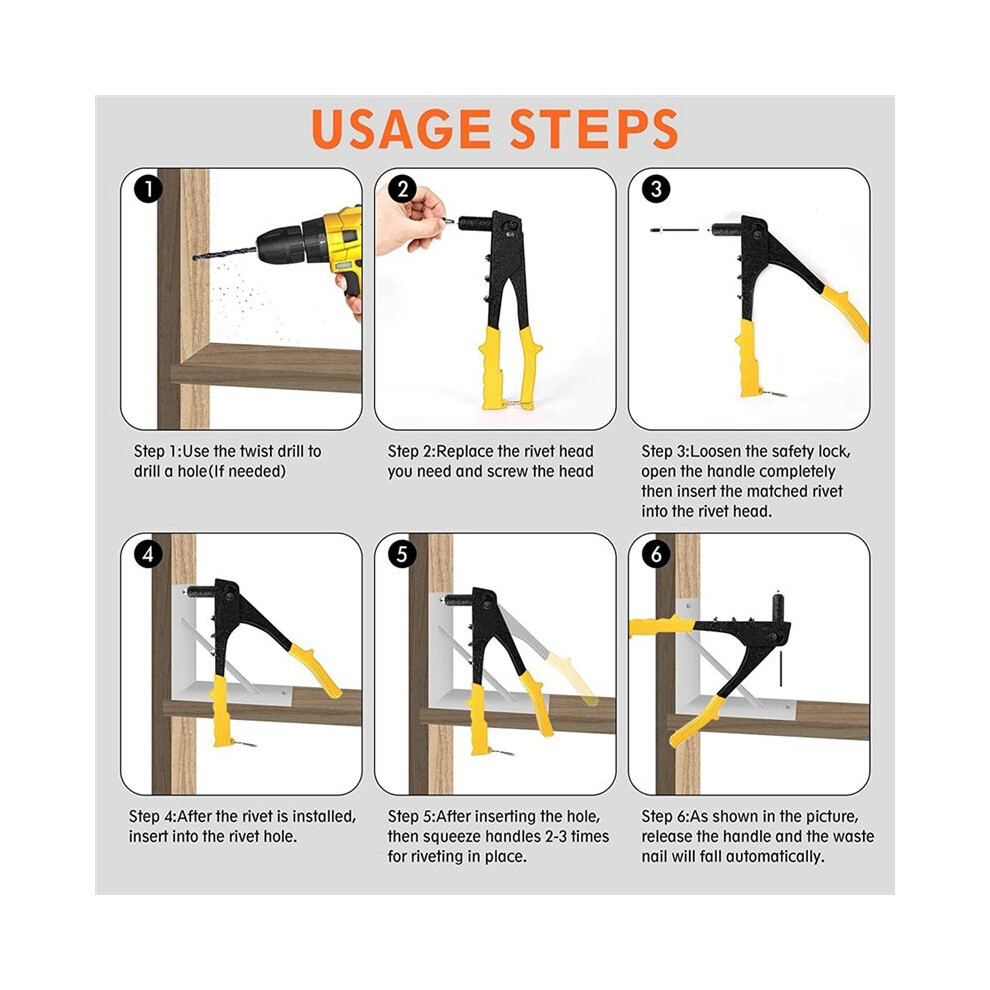 USAGE STEPS

1

Step 1:Use the twist drill to drill a hole(If needed)

2

Step 2:Replace the rivet head you need and screw the head

3

Step 3:Loosen the safety lock, open the handle completely then insert the matched rivet into the rivet head.

4

Step 4:After the rivet is installed, insert into the rivet hole.

5

Step 5:After inserting the hole, then squeeze handles 2-3 times for riveting in place.

6

Step 6:As shown in the picture, release the handle and the waste nail will fall automatically.