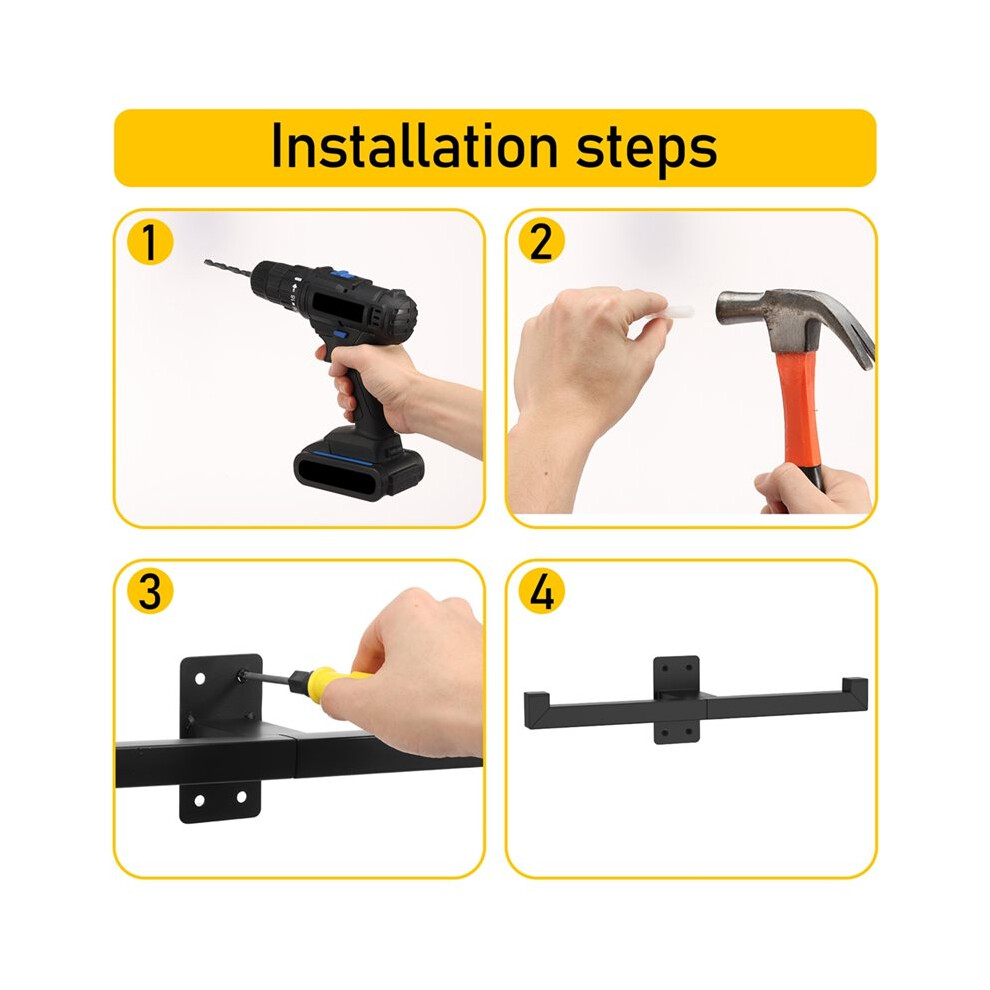 Installation steps

1

2

3

4