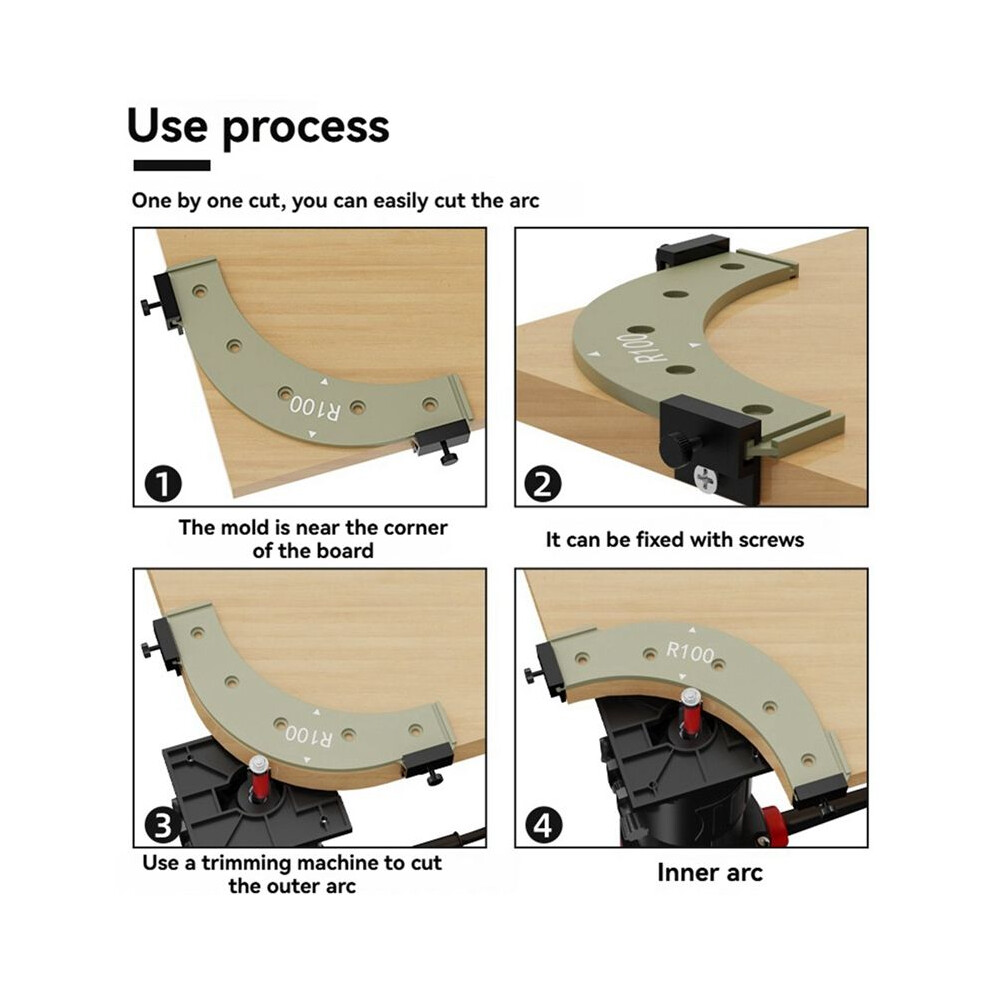 Use process

One by one cut, you can easily cut the arc

R100

1

The mold is near the corner of the board

R100

2

It can be fixed with screws

R100

3

Use a trimming machine to cut the outer arc

R100

4

Inner arc