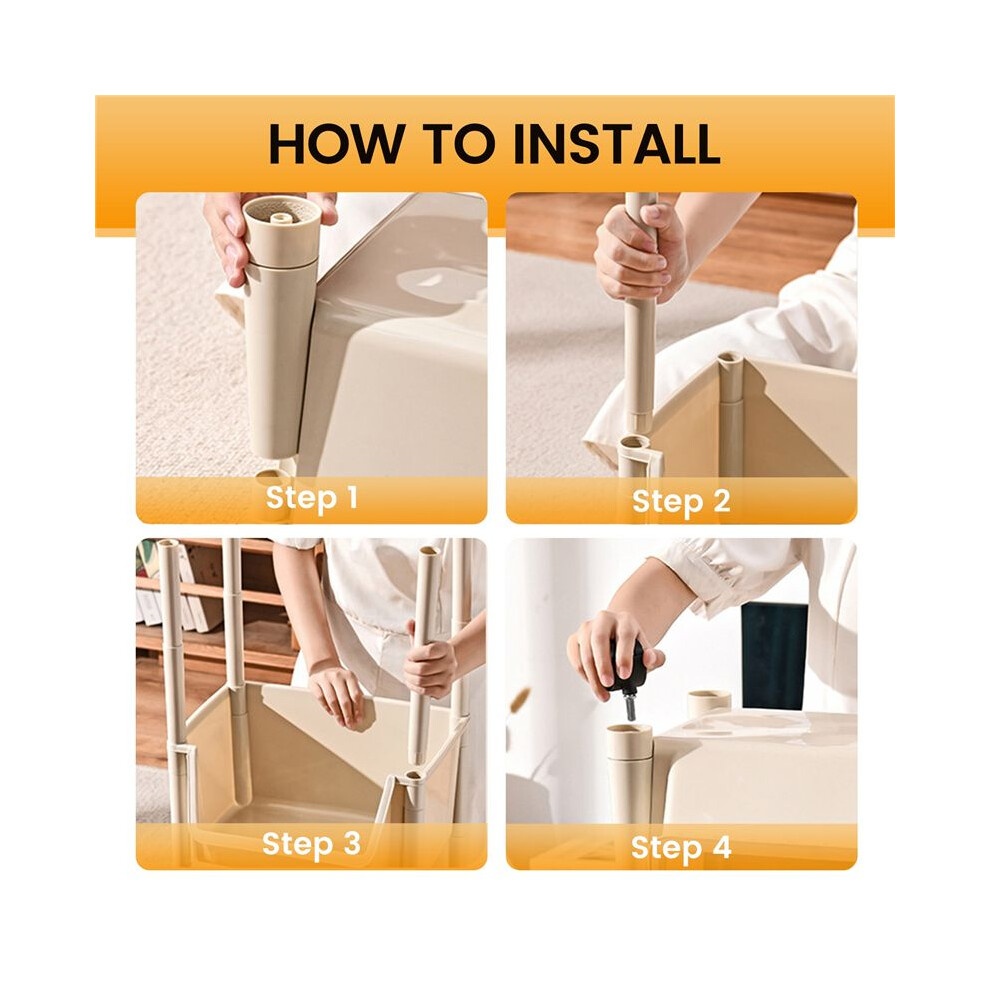 HOW TO INSTALL

Step 1

Step 2

Step 3

Step 4