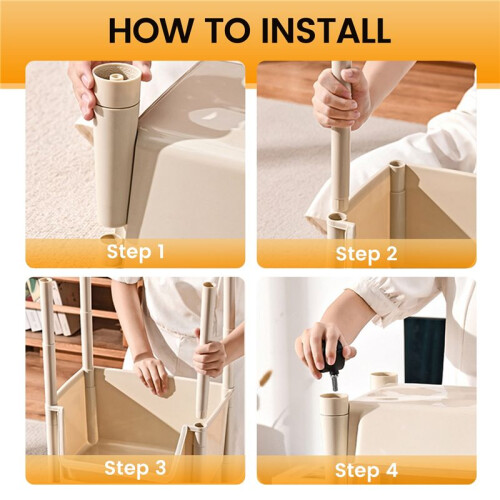 HOW TO INSTALL

Step 1

Step 2

Step 3

Step 4