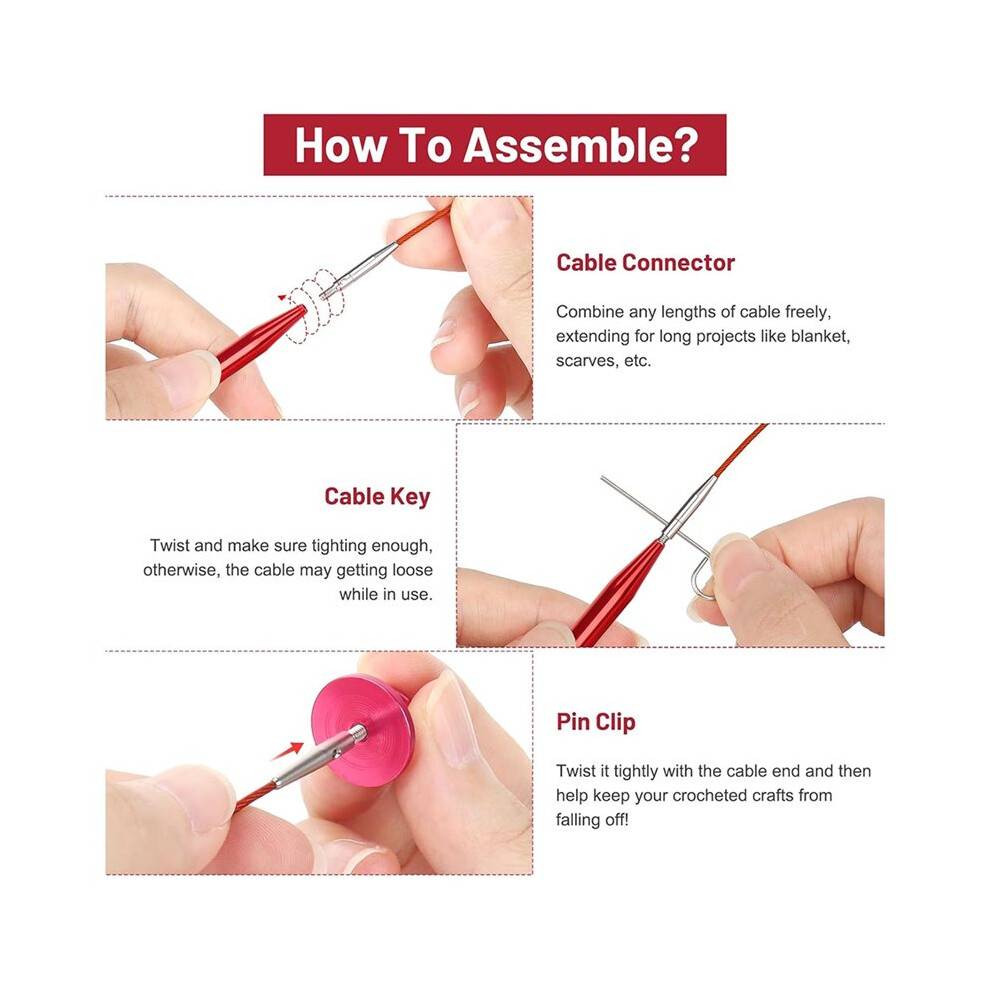 How To Assemble?

Cable Connector

Combine any lengths of cable freely, extending for long projects like blanket, scarves, etc.

Cable Key

Twist and make sure tighting enough, otherwise, the cable may getting loose while in use.

Pin Clip

Twist it tightly with the cable end and then help keep your crocheted crafts from falling off!