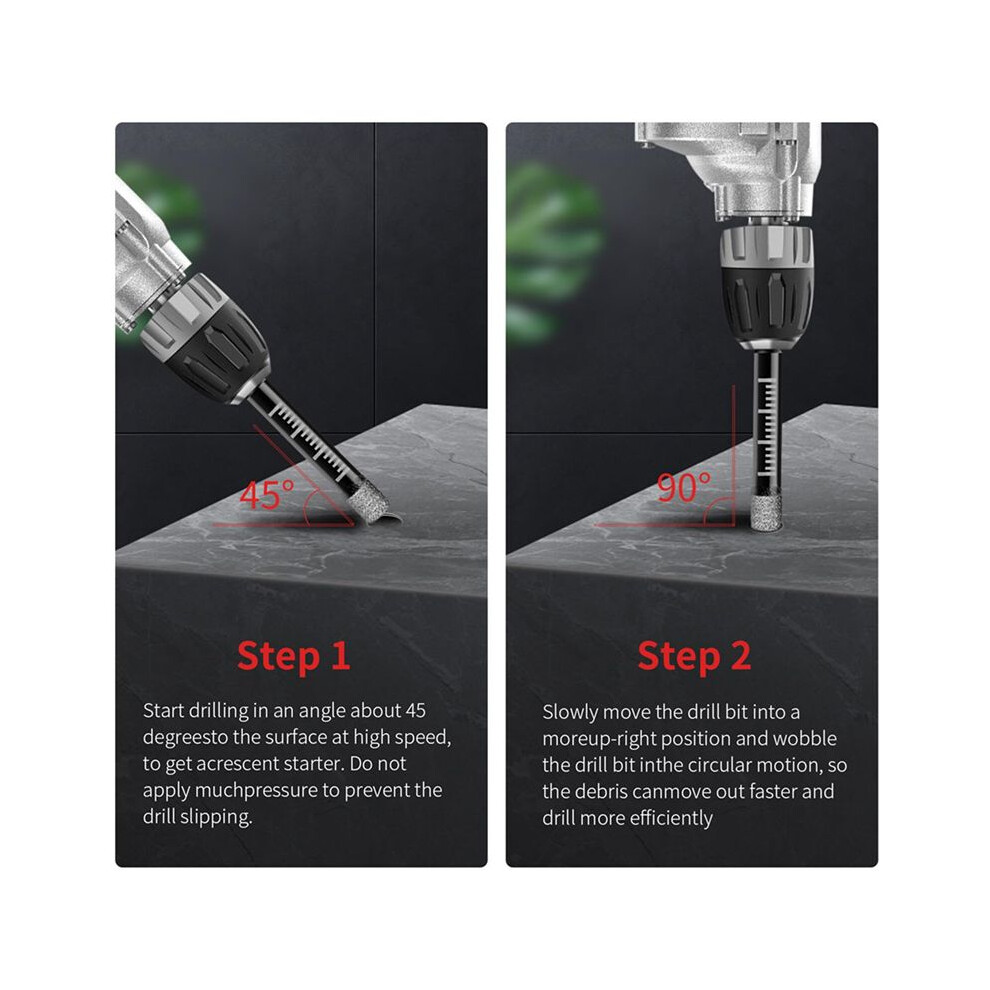 45°

Step 1

Start drilling in an angle about 45 degreesto the surface at high speed, to get acrescent starter. Do not apply muchpressure to prevent the drill slipping.

90°

Step 2

Slowly move the drill bit into a moreup-right position and wobble the drill bit inthe circular motion, so the debris canmove out faster and drill more efficiently