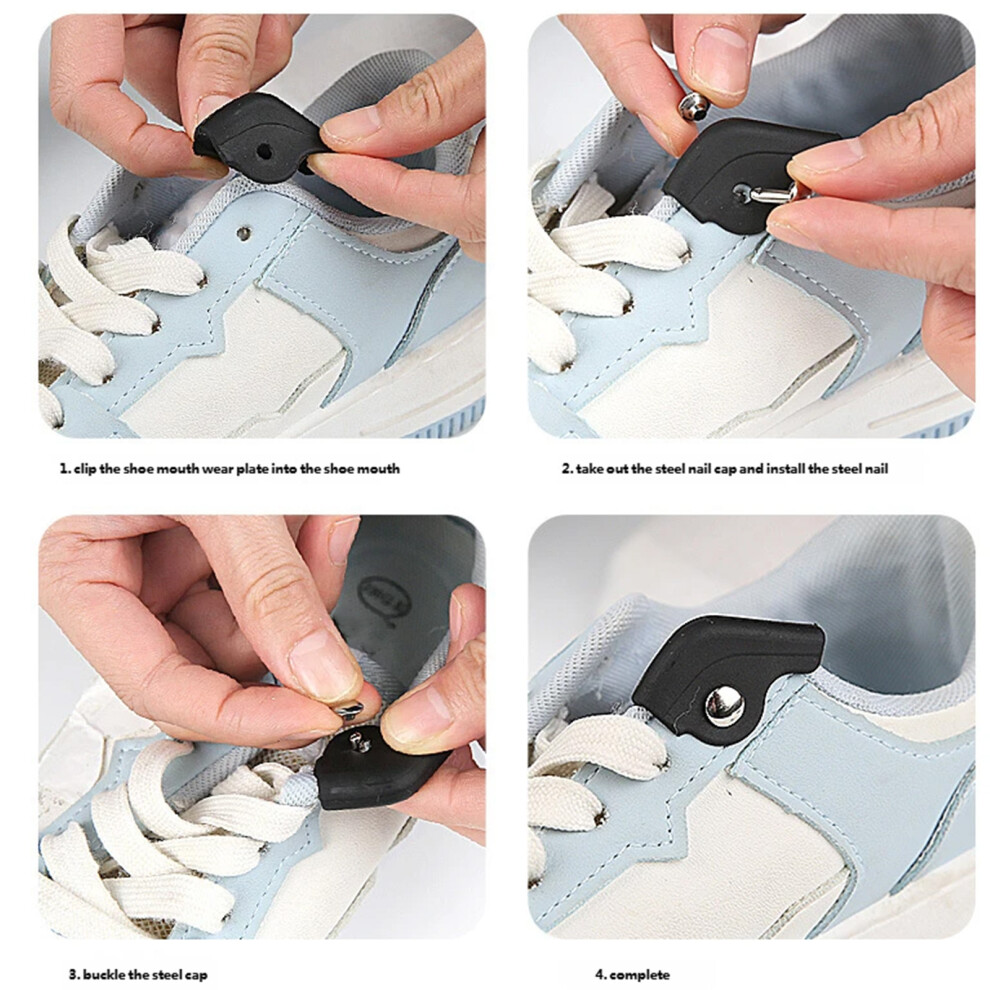 1. clip the shoe mouth wear plate into the shoe mouth

2. take out the steel nail cap and install the steel nail

3. buckle the steel cap

4. complete