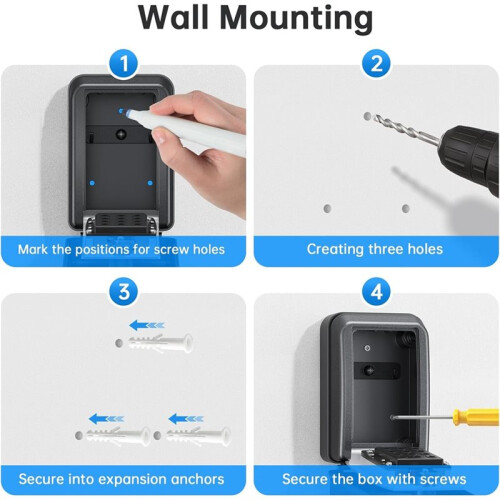 Wall Mounting

1

Mark the positions for screw holes

2

Creating three holes

3

Secure into expansion anchors

4

Secure the box with screws