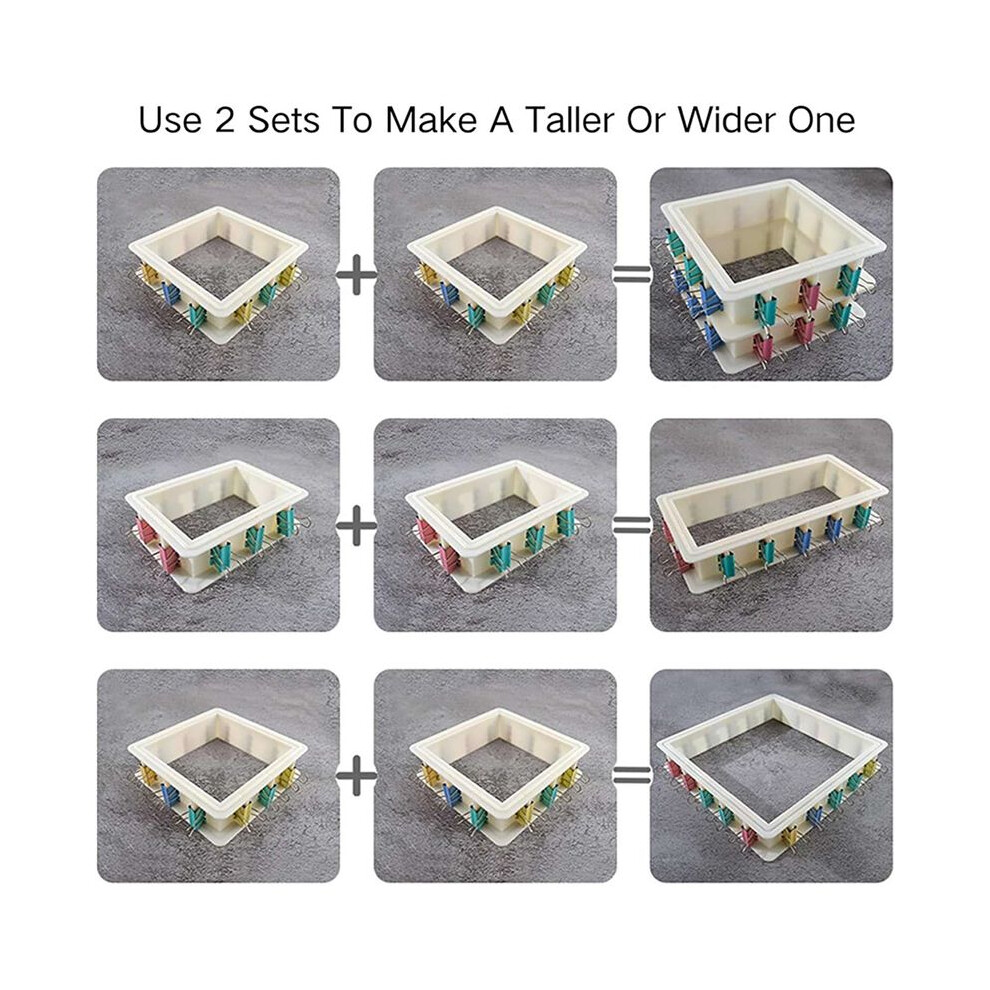 Use 2 Sets To Make A Taller Or Wider One

+ =

+ =

+ =