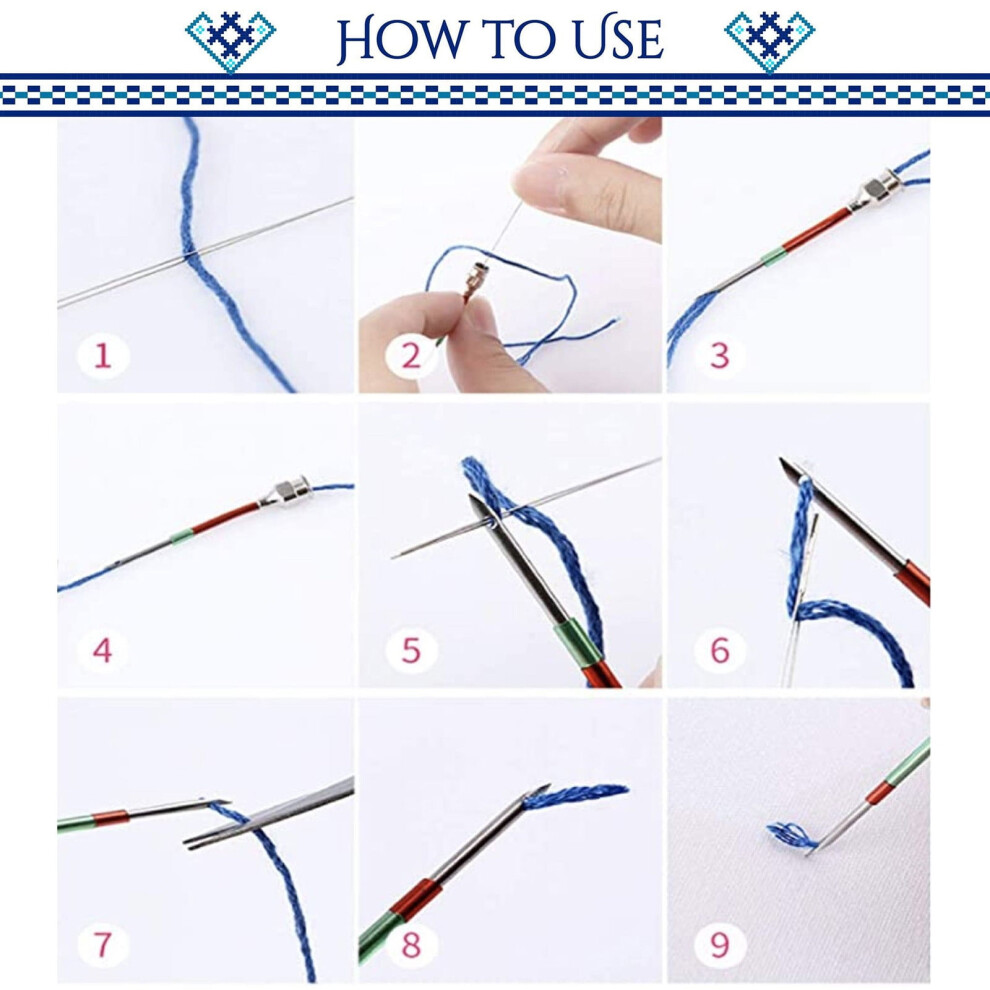 HOW TO USE

1

2

3

4

5

6

7

8

9