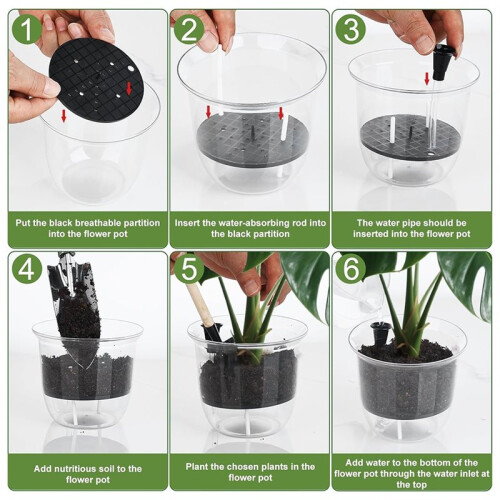 1

Put the black breathable partition into the flower pot

2

Insert the water-absorbing rod into the black partition

3

The water pipe should be inserted into the flower pot

4

Add nutritious soil to the flower pot

5

Plant the chosen plants in the flower pot

6

Add water to the bottom of the flower pot through the water inlet at the top