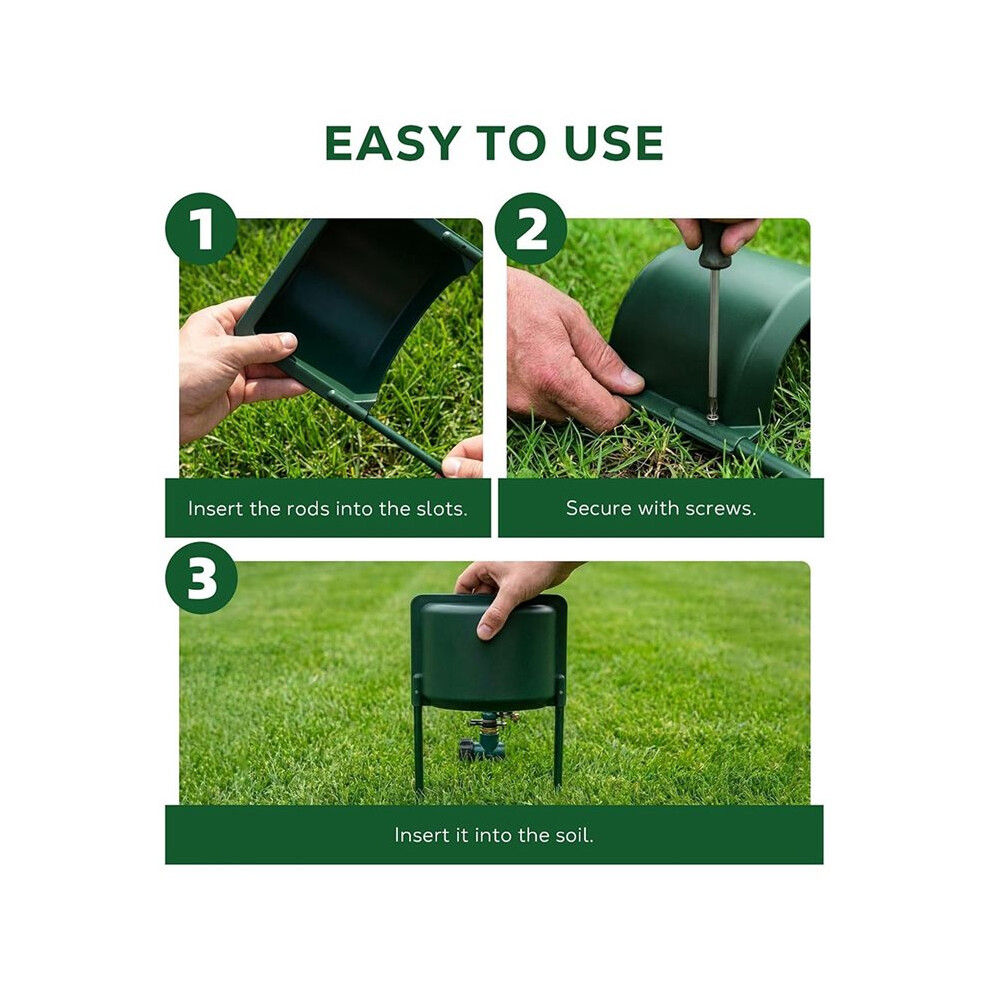 EASY TO USE

1

Insert the rods into the slots.

2

Secure with screws.

3

Insert it into the soil.