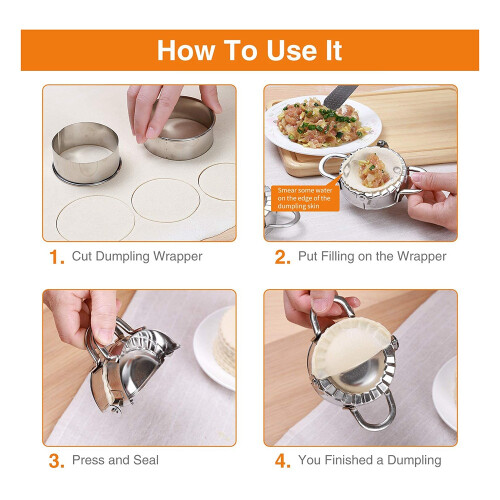 How To Use It

1. Cut Dumpling Wrapper

Smear some water on the edge of the dumpling skin

2. Put Filling on the Wrapper

3. Press and Seal

4. You Finished a Dumpling