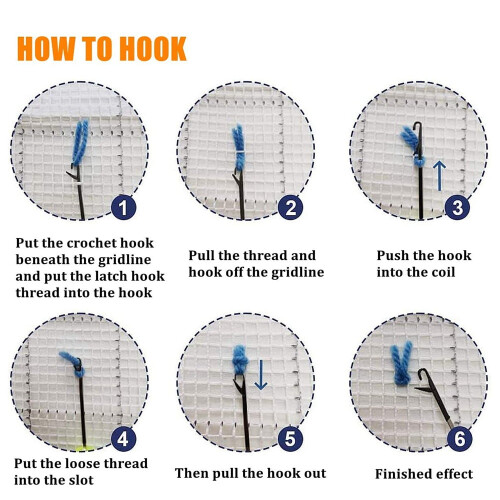 HOW TO HOOK

1

Put the crochet hook beneath the gridline and put the latch hook thread into the hook

2

Pull the thread and hook off the gridline

3

Push the hook into the coil

4

Put the loose thread into the slot

5

Then pull the hook out

6

Finished effect