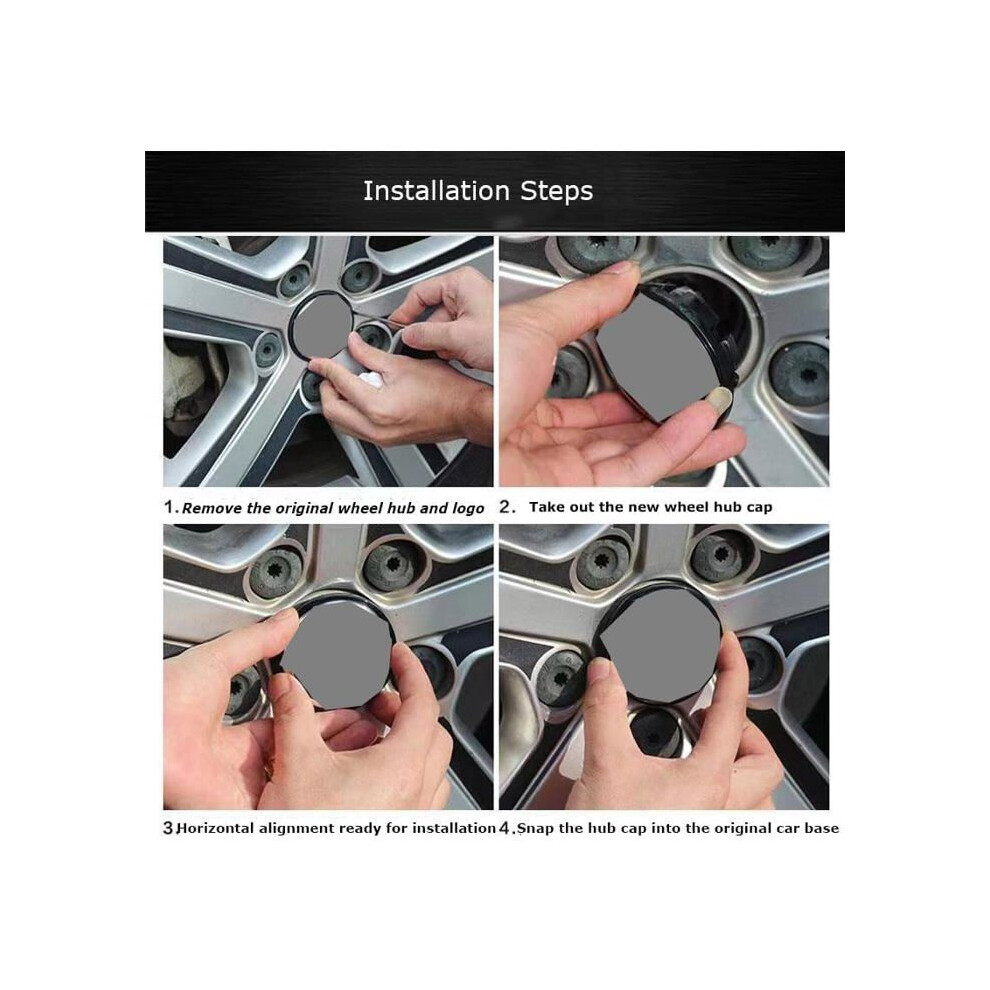 Installation Steps

1. Remove the original wheel hub and logo

2. Take out the new wheel hub cap

3 Horizontal alignment ready for installation

4. Snap the hub cap into the original car base