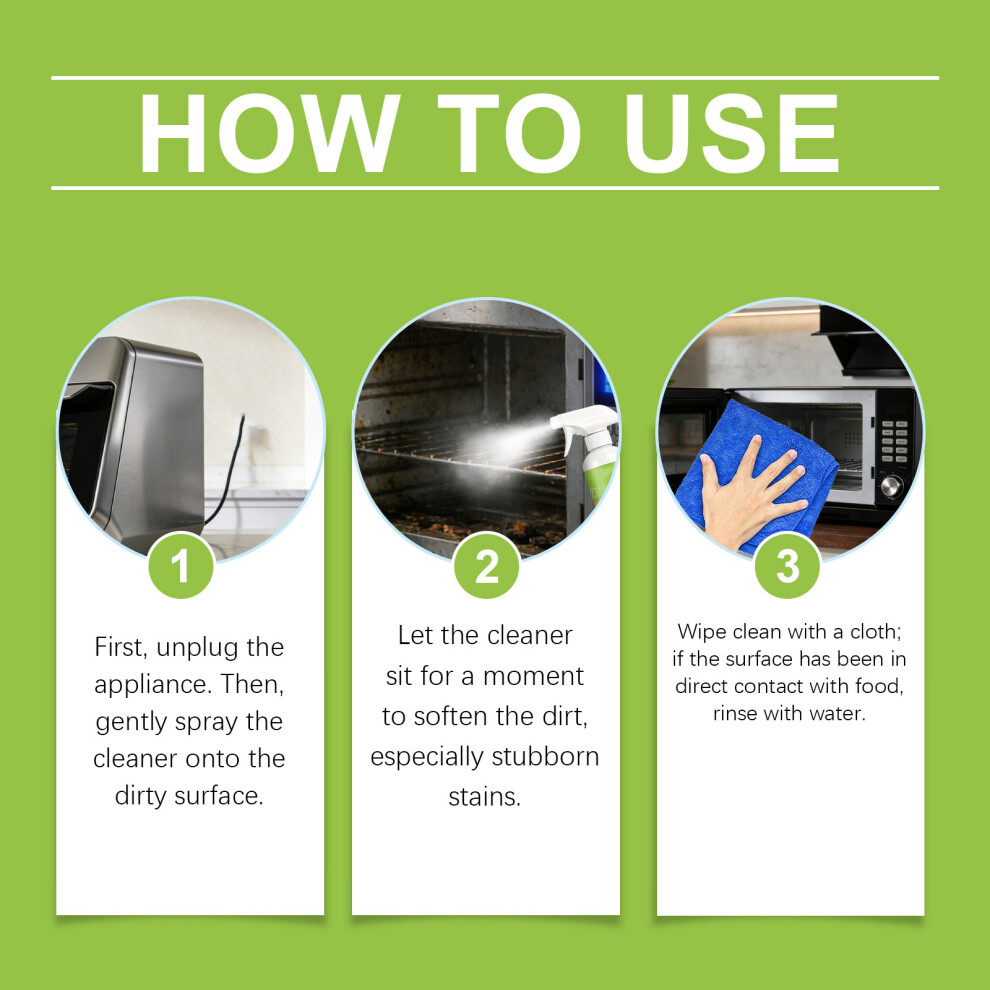 HOW TO USE

1

First, unplug the appliance. Then, gently spray the cleaner onto the dirty surface.

2

Let the cleaner sit for a moment to soften the dirt, especially stubborn stains.

3

Wipe clean with a cloth; if the surface has been in direct contact with food, rinse with water.