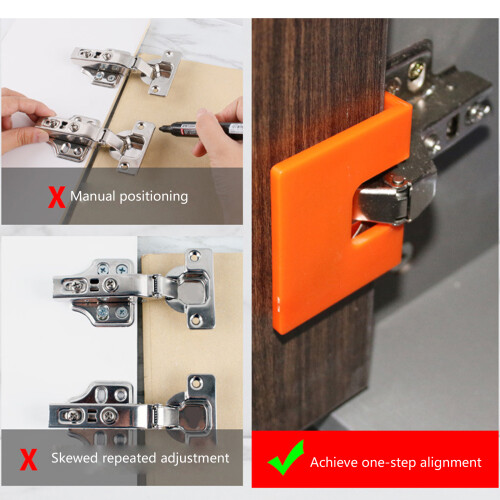 X Manual positioning

X Skewed repeated adjustment

Achieve one-step alignment