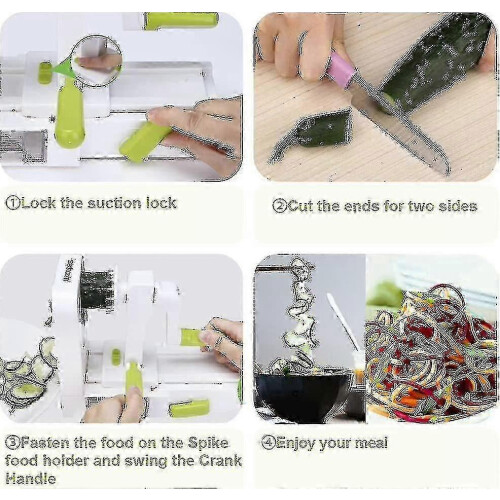 ①Lock the suction lock

②Cut the ends for two sides

③Fasten the food on the Spike food holder and swing the Crank Handle

④Enjoy your meal