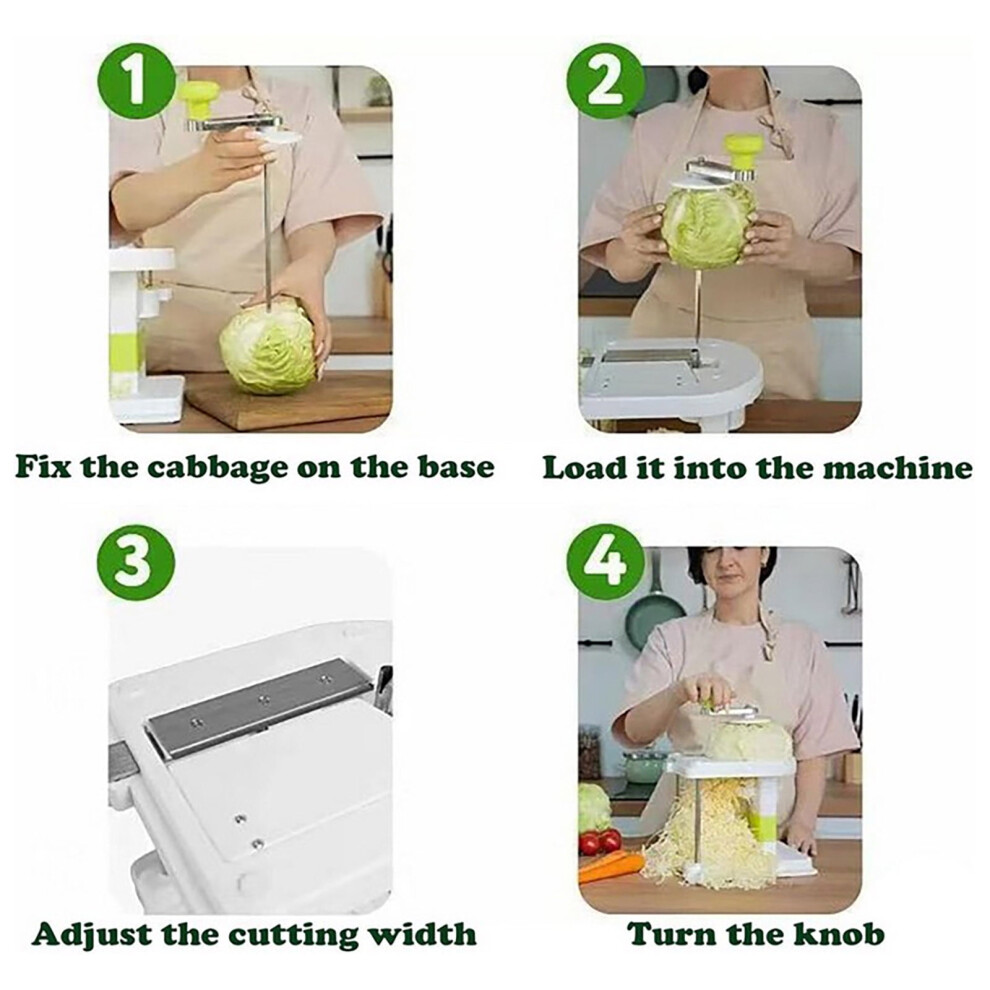 1

Fix the cabbage on the base

2

Load it into the machine

3

Adjust the cutting width

4

Turn the knob