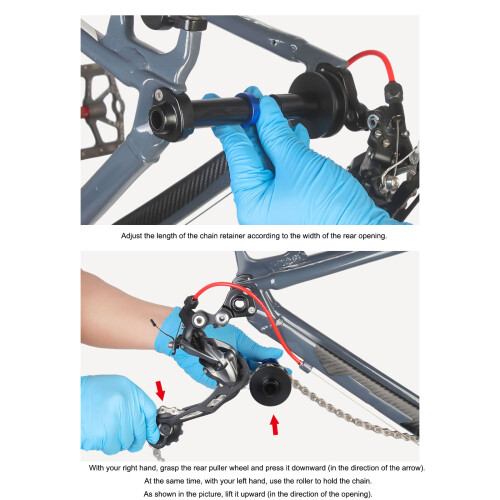 Adjust the length of the chain retainer according to the width of the rear opening.

With your right hand, grasp the rear puller wheel and press it downward (in the direction of the arrow).
At the same time, with your left hand, use the roller to hold the chain.
As shown in the picture, lift it upward (in the direction of the opening).