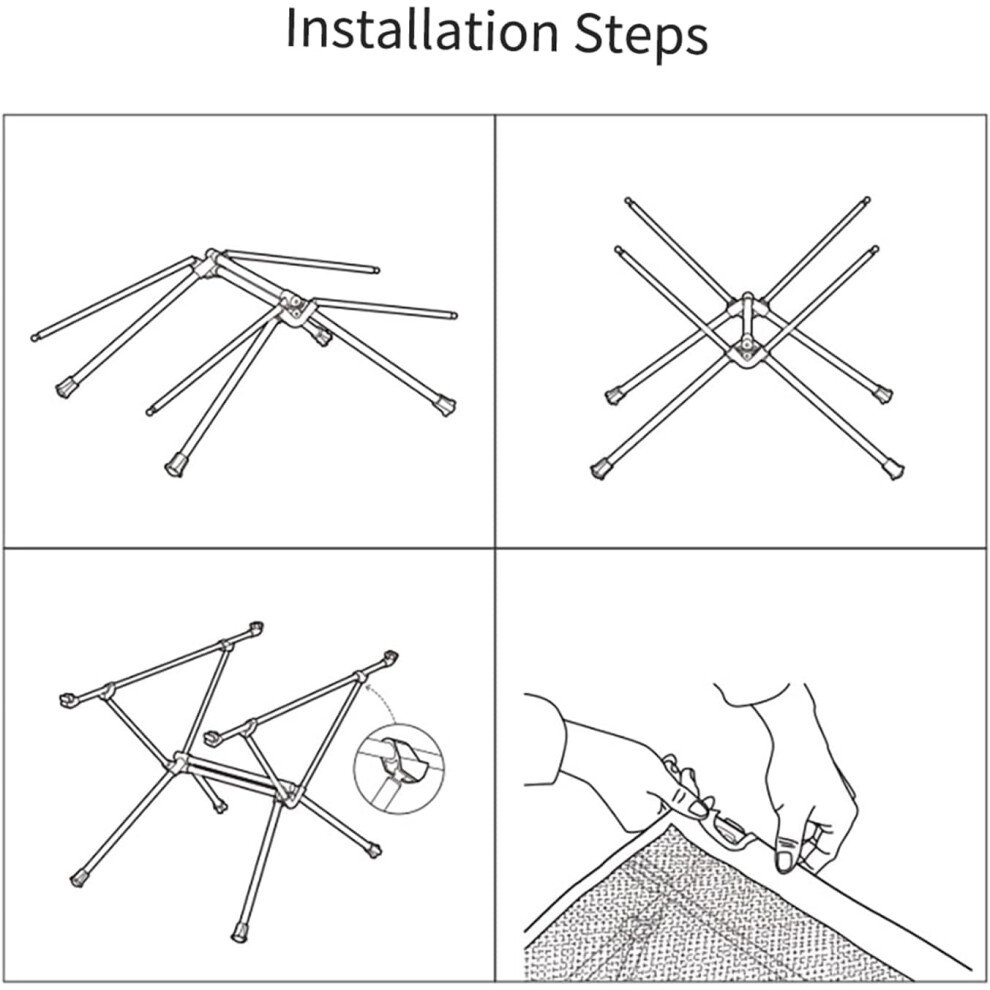 Installation Steps