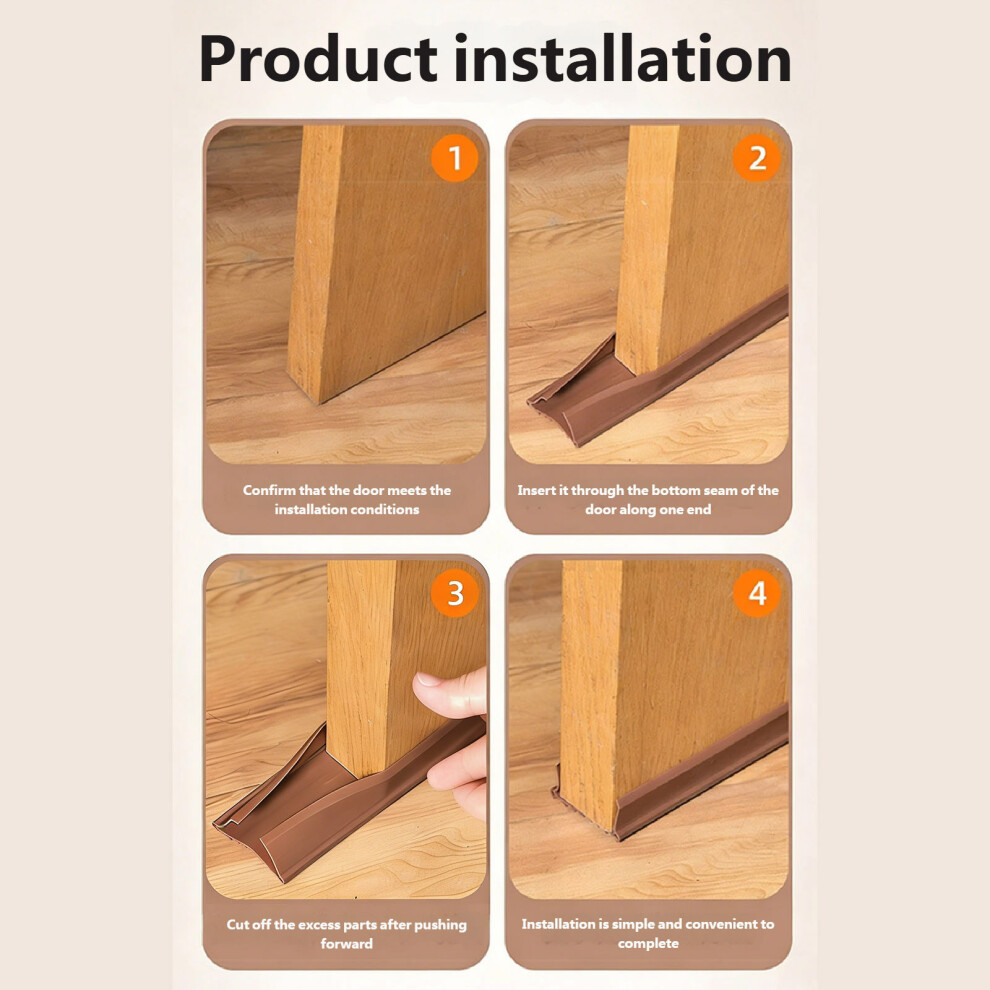 Product installation

1

Confirm that the door meets the installation conditions

2

Insert it through the bottom seam of the door along one end

3

Cut off the excess parts after pushing forward

4

Installation is simple and convenient to complete