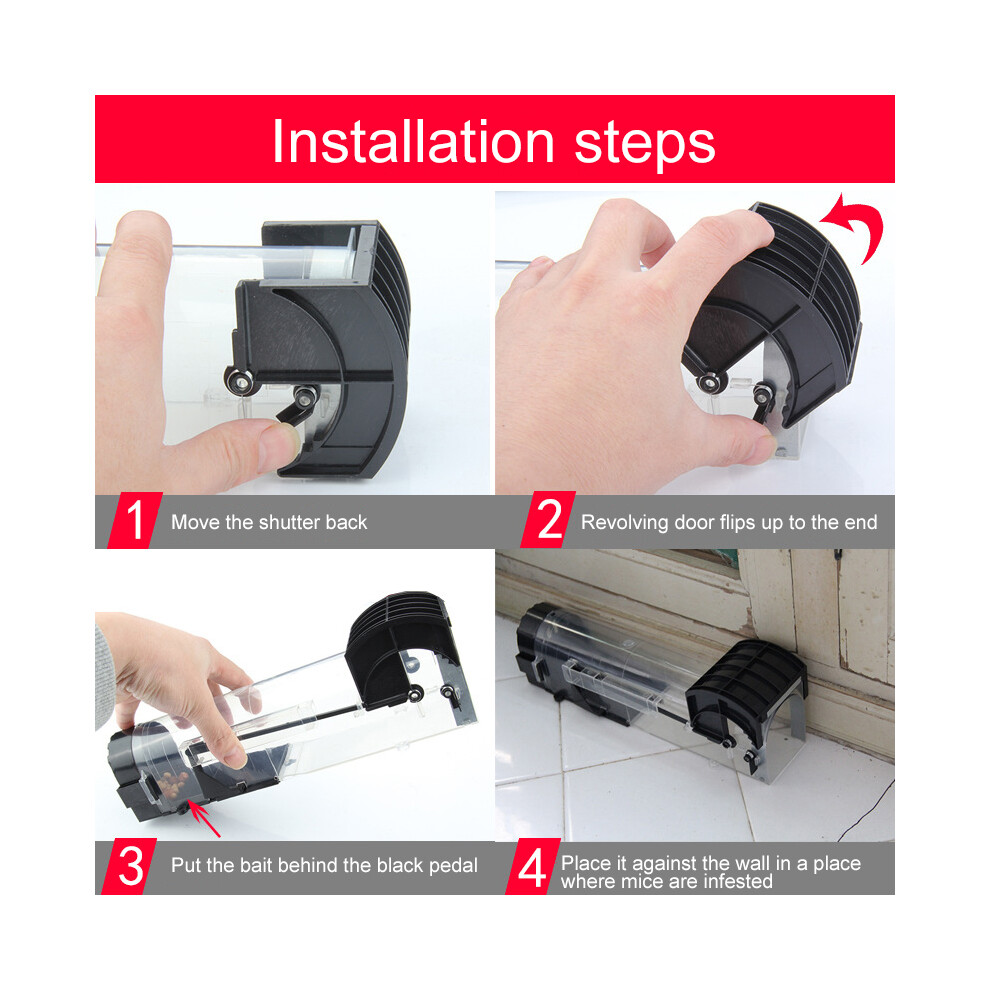 Installation steps

1 Move the shutter back

2 Revolving door flips up to the end

3 Put the bait behind the black pedal

4 Place it against the wall in a place where mice are infested