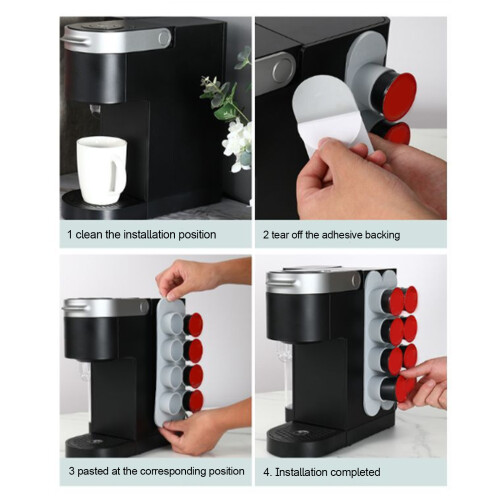 1 clean the installation position

2 tear off the adhesive backing

3 pasted at the corresponding position

4. Installation completed