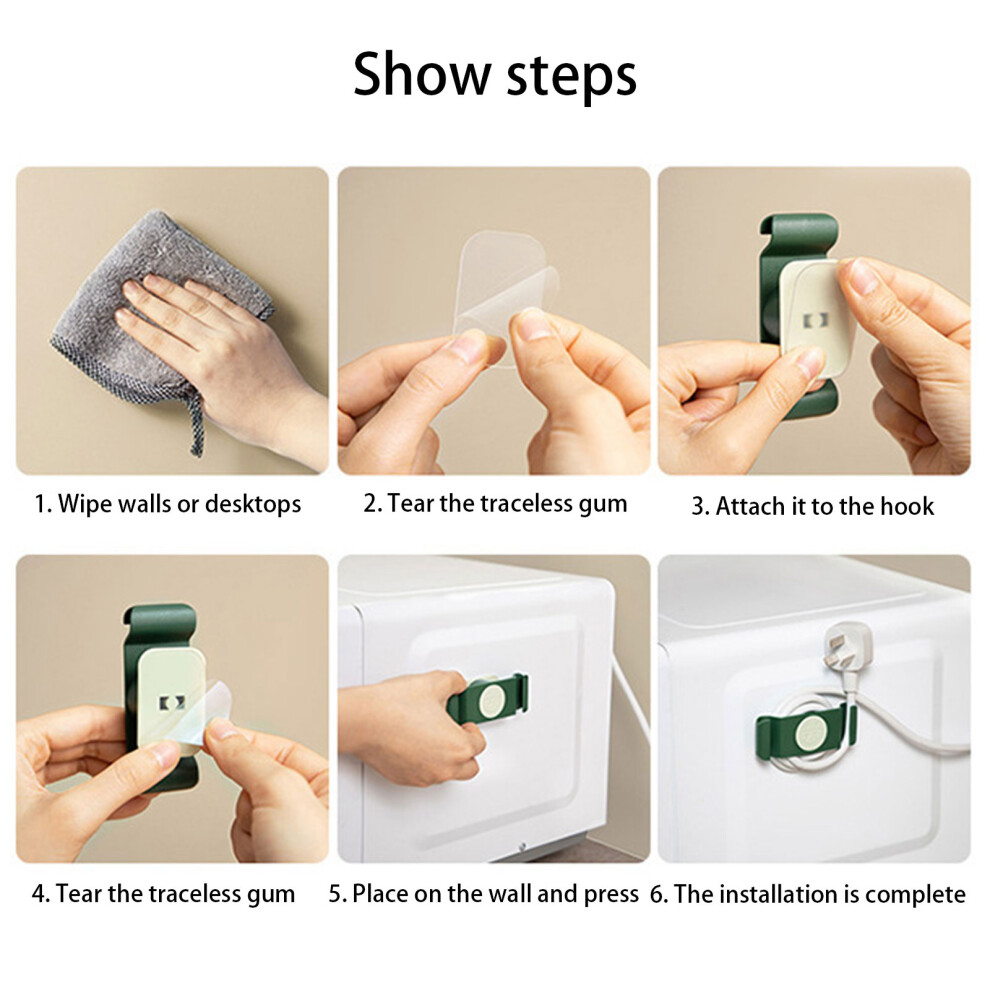 Show steps

1. Wipe walls or desktops

2. Tear the traceless gum

3. Attach it to the hook

4. Tear the traceless gum

5. Place on the wall and press

6. The installation is complete