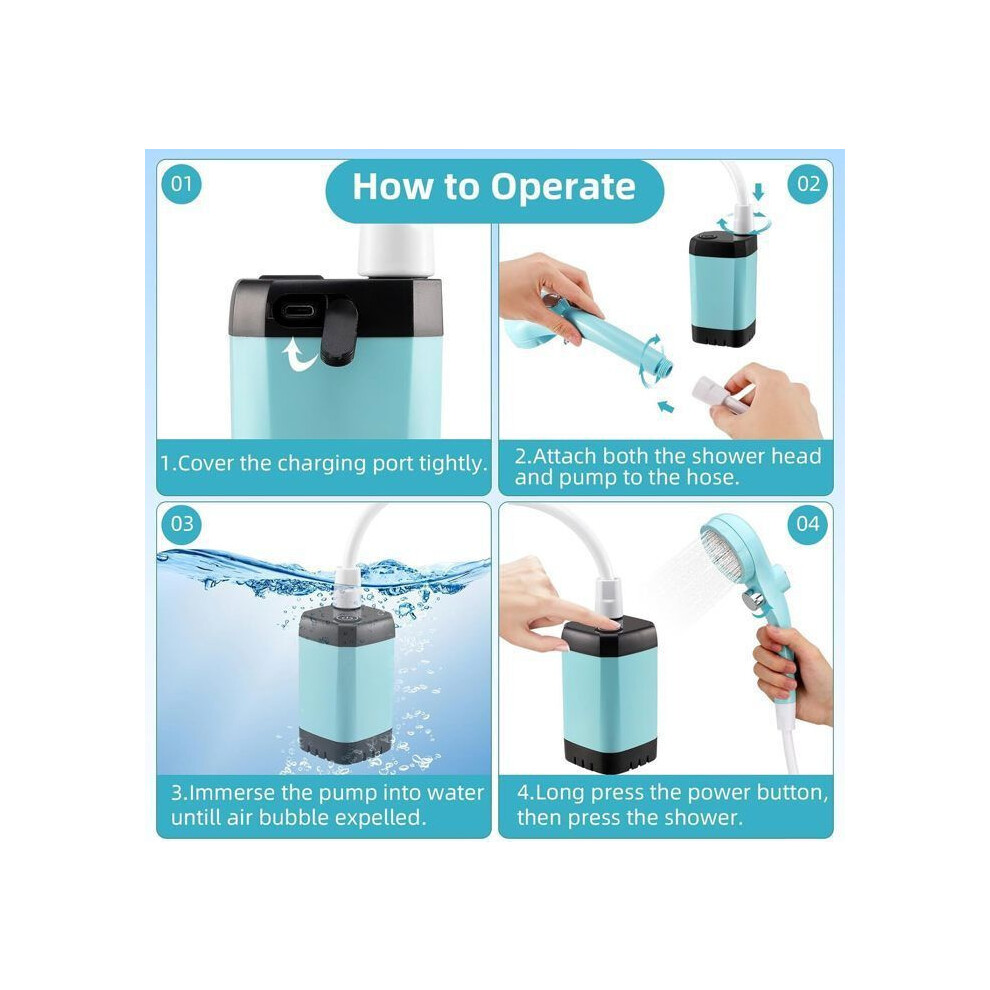 How to Operate

01

1.Cover the charging port tightly.

02

2.Attach both the shower head and pump to the hose.

03

3.Immerse the pump into water untill air bubble expelled.

04

4.Long press the power button, then press the shower.