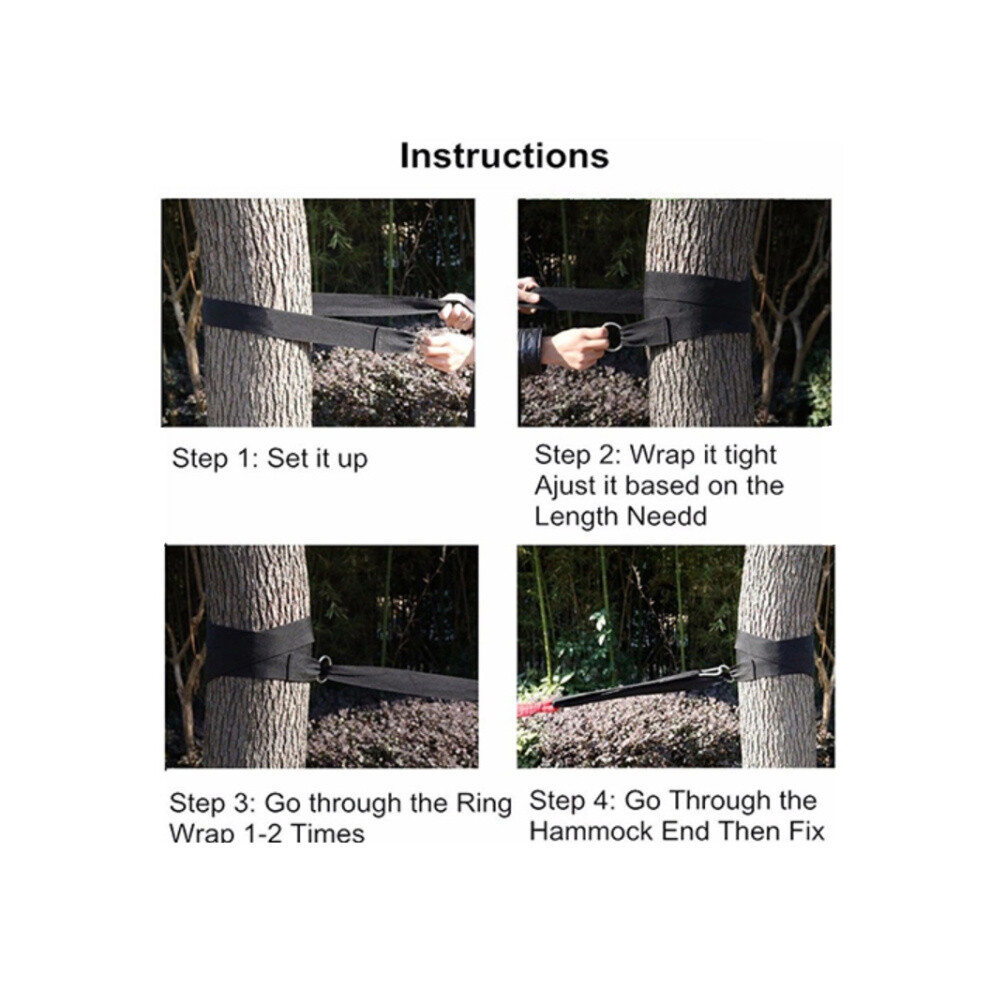 Instructions

Step 1: Set it up

Step 2: Wrap it tight
Ajust it based on the Length Needd

Step 3: Go through the Ring
Wrap 1-2 Times

Step 4: Go Through the Hammock End Then Fix