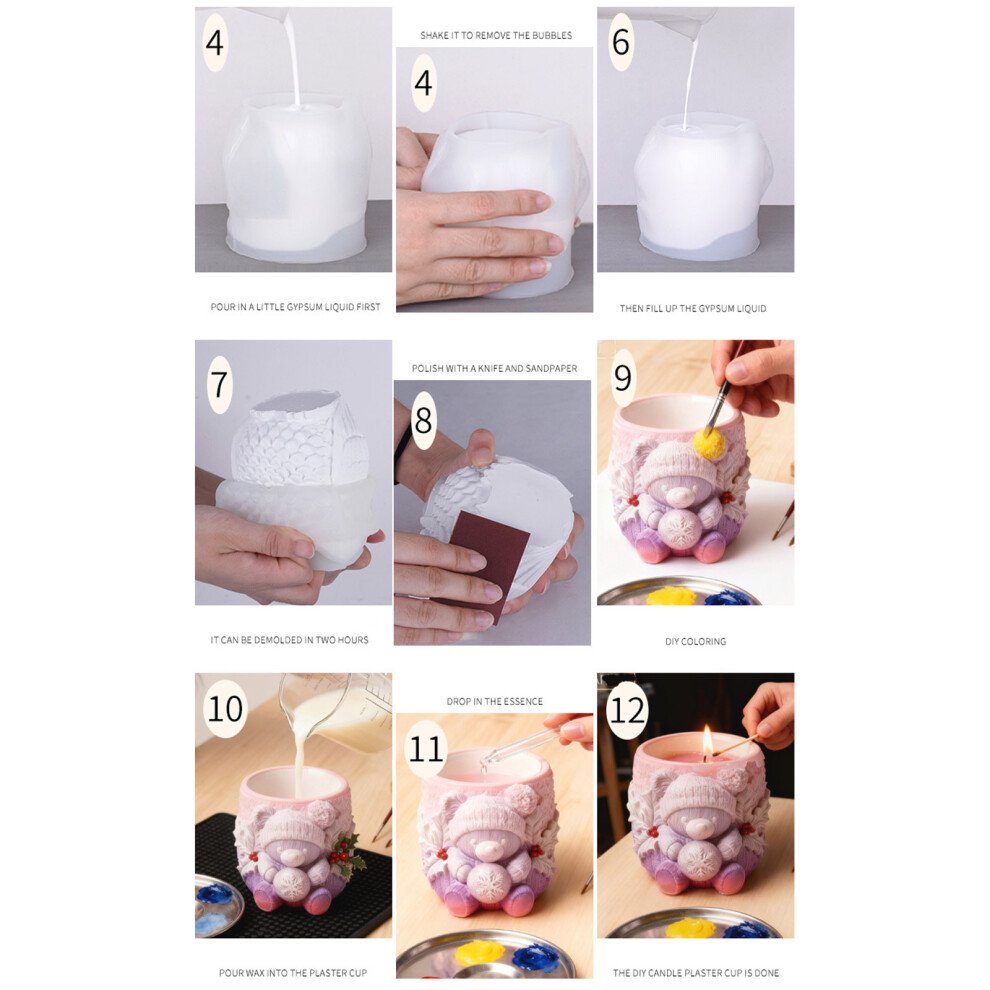 4

POUR IN A LITTLE GYPSUM LIQUID FIRST

SHAKE IT TO REMOVE THE BUBBLES

4

6

THEN FILL UP THE GYPSUM LIQUID

7

IT CAN BE DEMOLDED IN TWO HOURS

POLISH WITH A KNIFE AND SANDPAPER

8

9

DIY COLORING

10

POUR WAX INTO THE PLASTER CUP

DROP IN THE ESSENCE

11

12

THE DIY CANDLE PLASTER CUP IS DONE