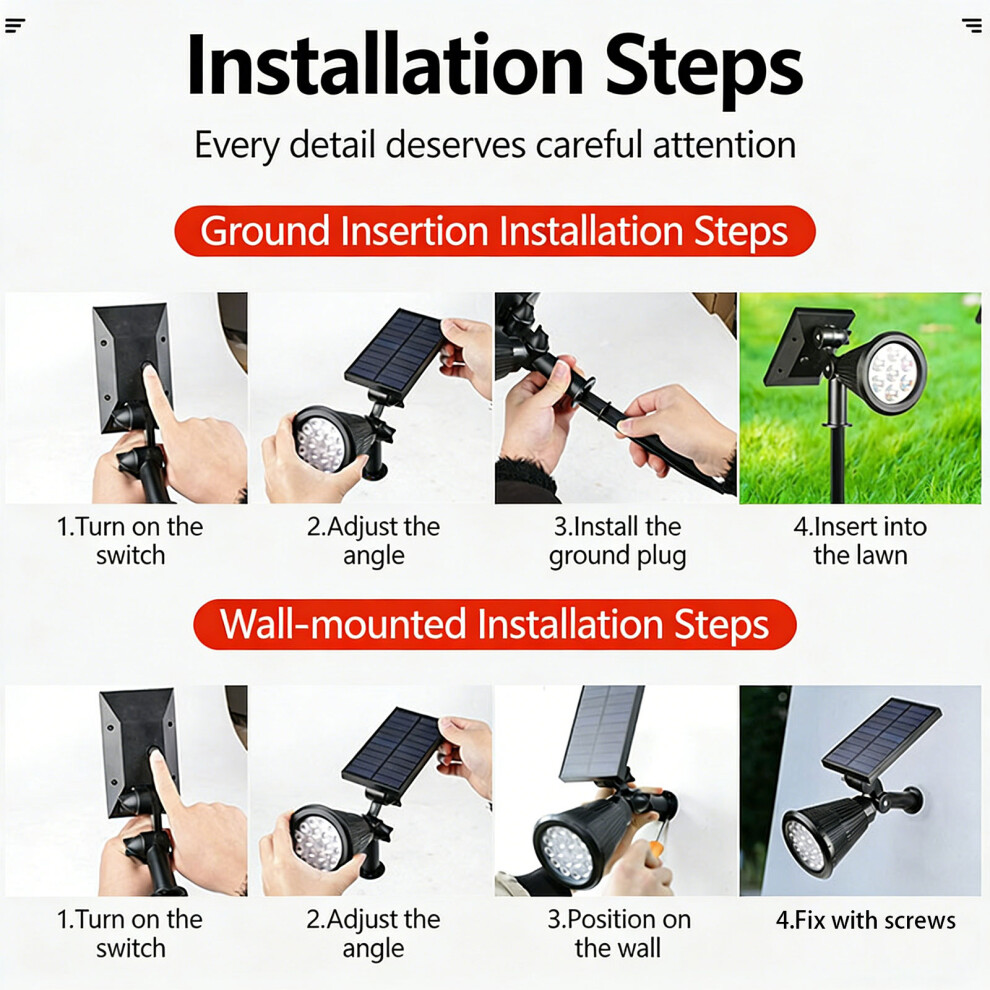 Installation Steps

Every detail deserves careful attention

Ground Insertion Installation Steps

1.Turn on the switch

2.Adjust the angle

3.Install the ground plug

4.Insert into the lawn

Wall-mounted Installation Steps

1.Turn on the switch

2.Adjust the angle

3.Position on the wall

4.Fix with screws