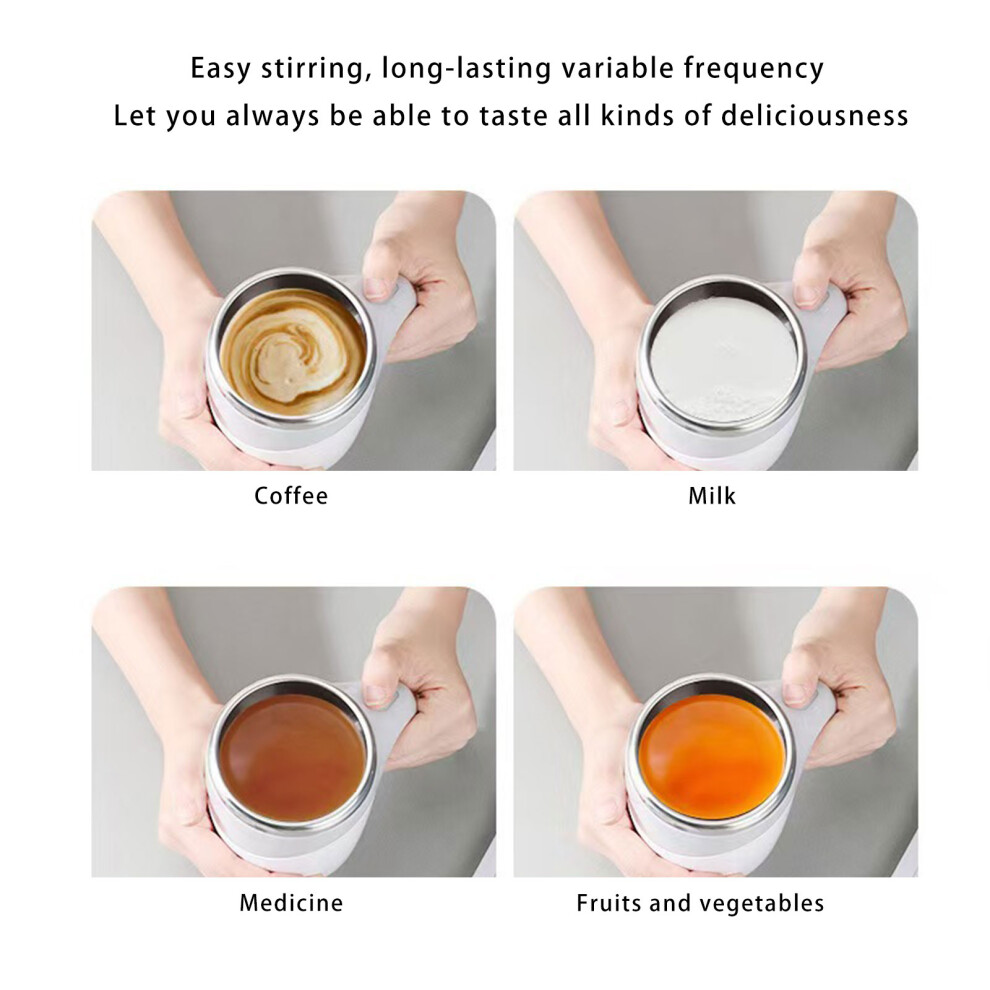 Easy stirring, long-lasting variable frequency
Let you always be able to taste all kinds of deliciousness

Coffee

Milk

Medicine

Fruits and vegetables