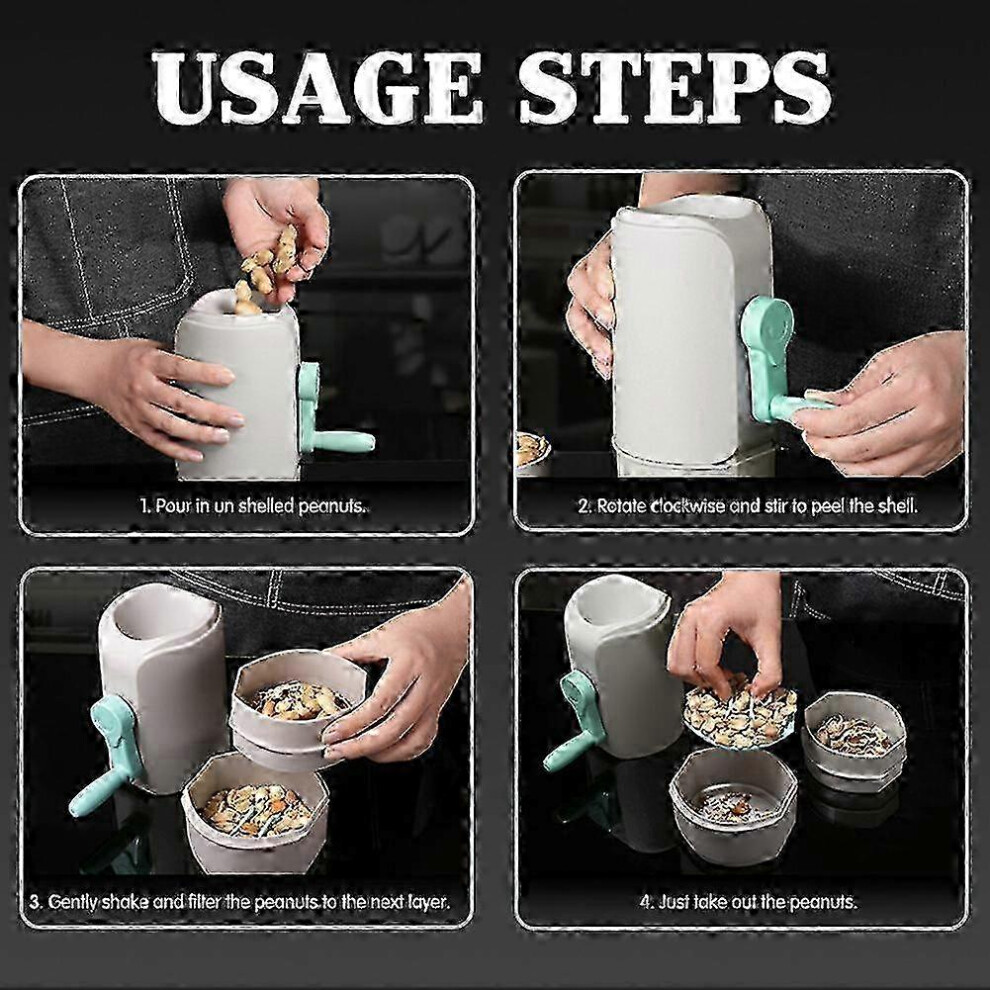 USAGE STEPS

1. Pour in un shelled peanuts.

2. Rotate clockwise and stir to peel the shell.

3. Gently shake and filter the peanuts to the next layer.

4. Just take out the peanuts.