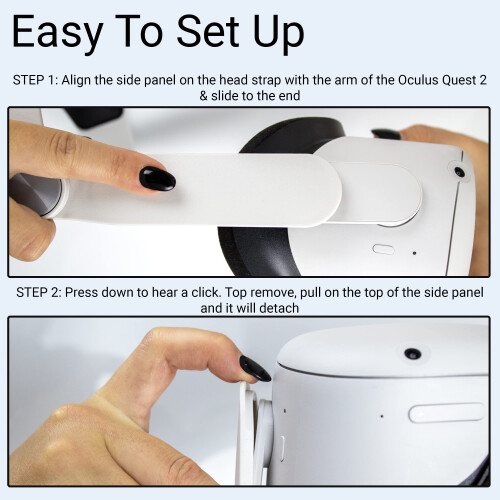 Easy To Set Up

STEP 1: Align the side panel on the head strap with the arm of the Oculus Quest 2 & slide to the end

STEP 2: Press down to hear a click. Top remove, pull on the top of the side panel and it will detach