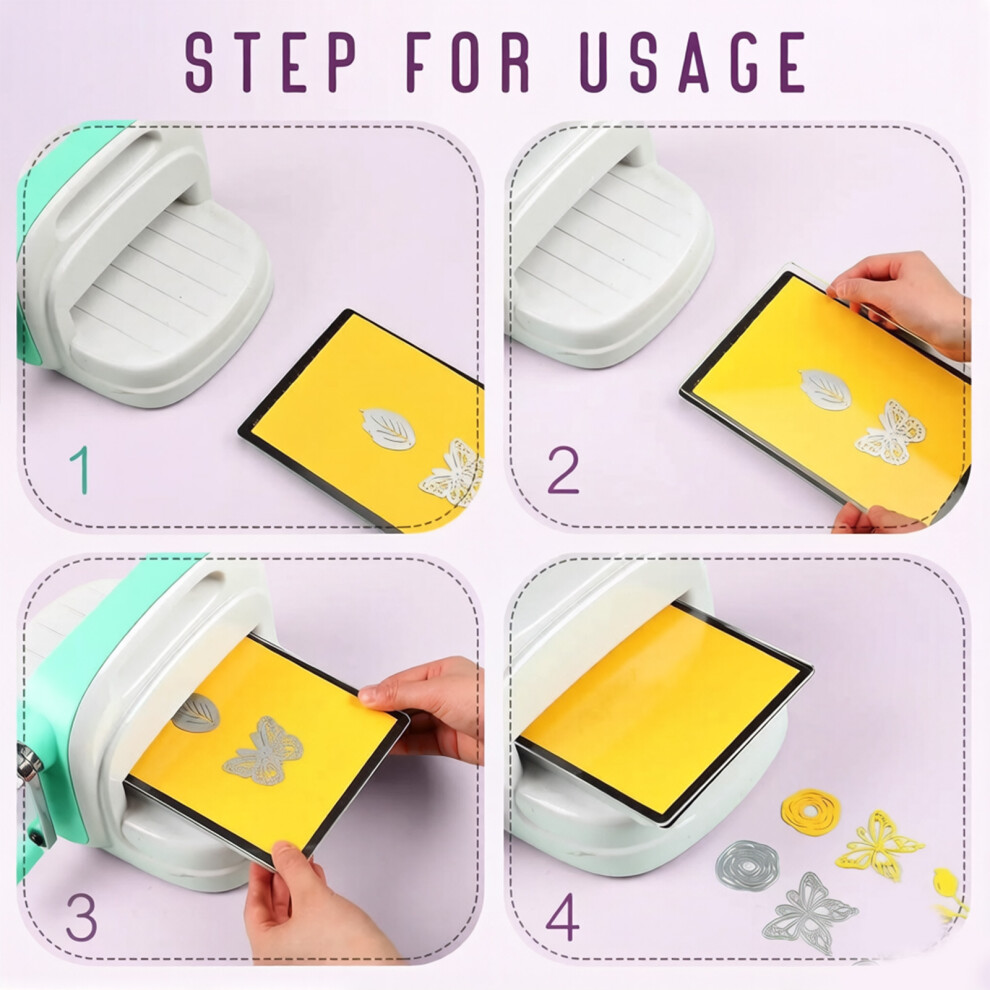 STEP FOR USAGE

1

2

3

4