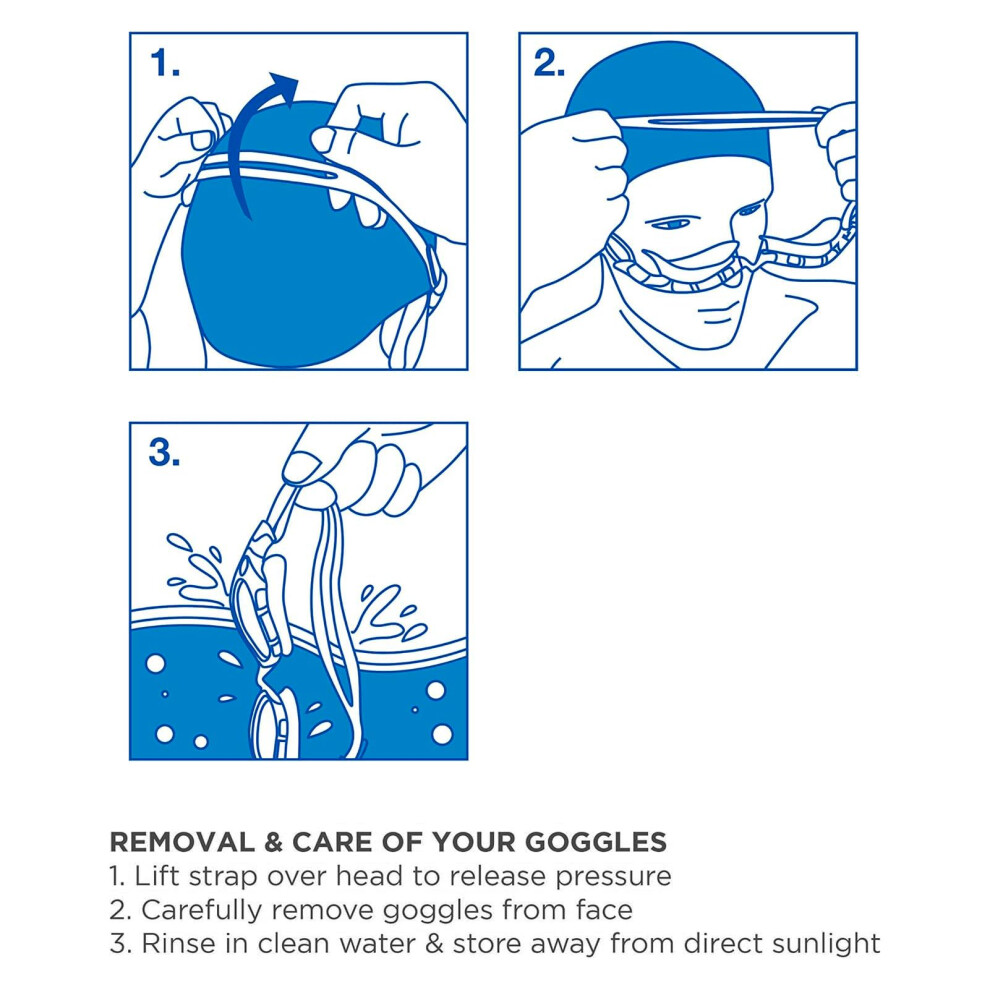 1.

2.

3.

REMOVAL & CARE OF YOUR GOGGLES
1. Lift strap over head to release pressure
2. Carefully remove goggles from face
3. Rinse in clean water & store away from direct sunlight