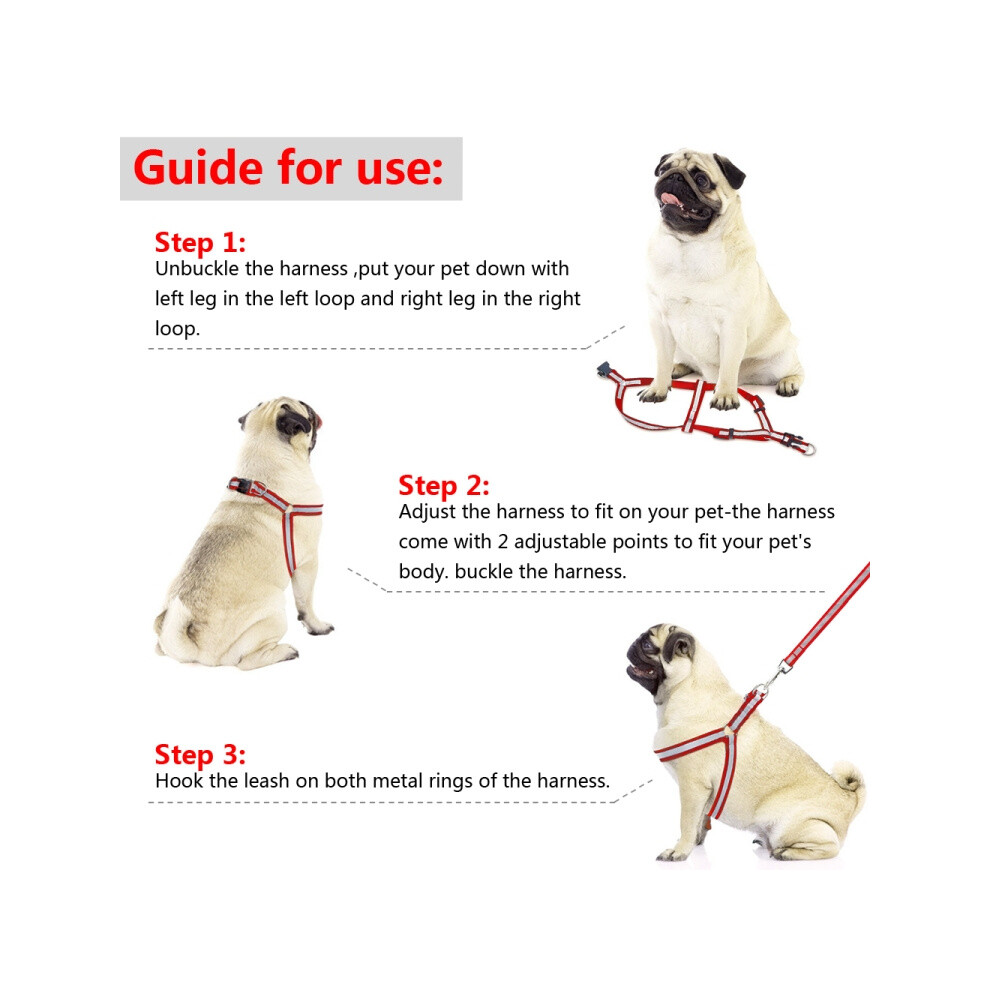 Guide for use:

Step 1:
Unbuckle the harness ,put your pet down with left leg in the left loop and right leg in the right loop.

Step 2:
Adjust the harness to fit on your pet-the harness come with 2 adjustable points to fit your pet's body. buckle the harness.

Step 3:
Hook the leash on both metal rings of the harness.