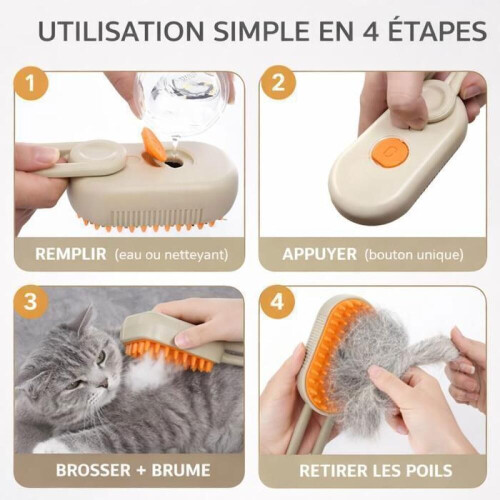 UTILISATION SIMPLE EN 4 ÉTAPES

1

REMPLIR (eau ou netteyant)

2

APPUYER (bouton unique)

3

BROSSER + BRUME

4

RETIRER LES POILS