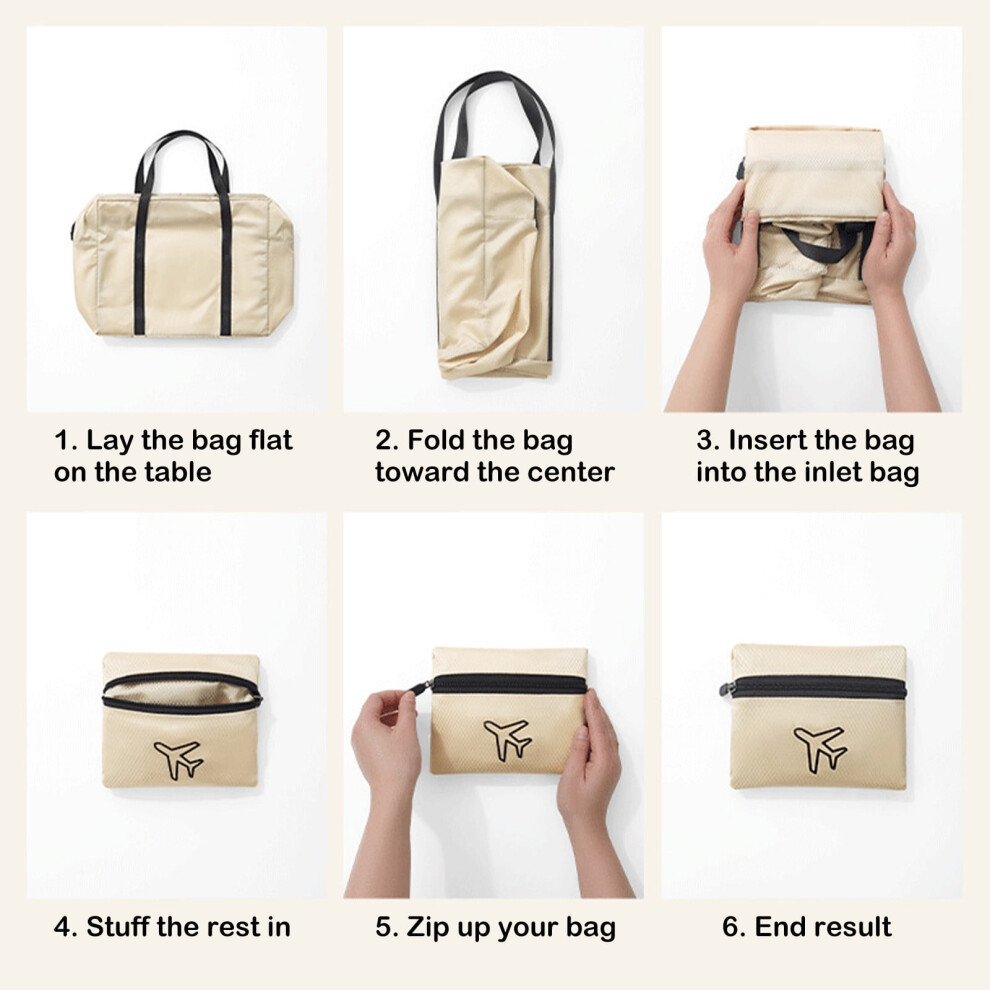 1. Lay the bag flat on the table

2. Fold the bag toward the center

3. Insert the bag into the inlet bag

4. Stuff the rest in

5. Zip up your bag

6. End result