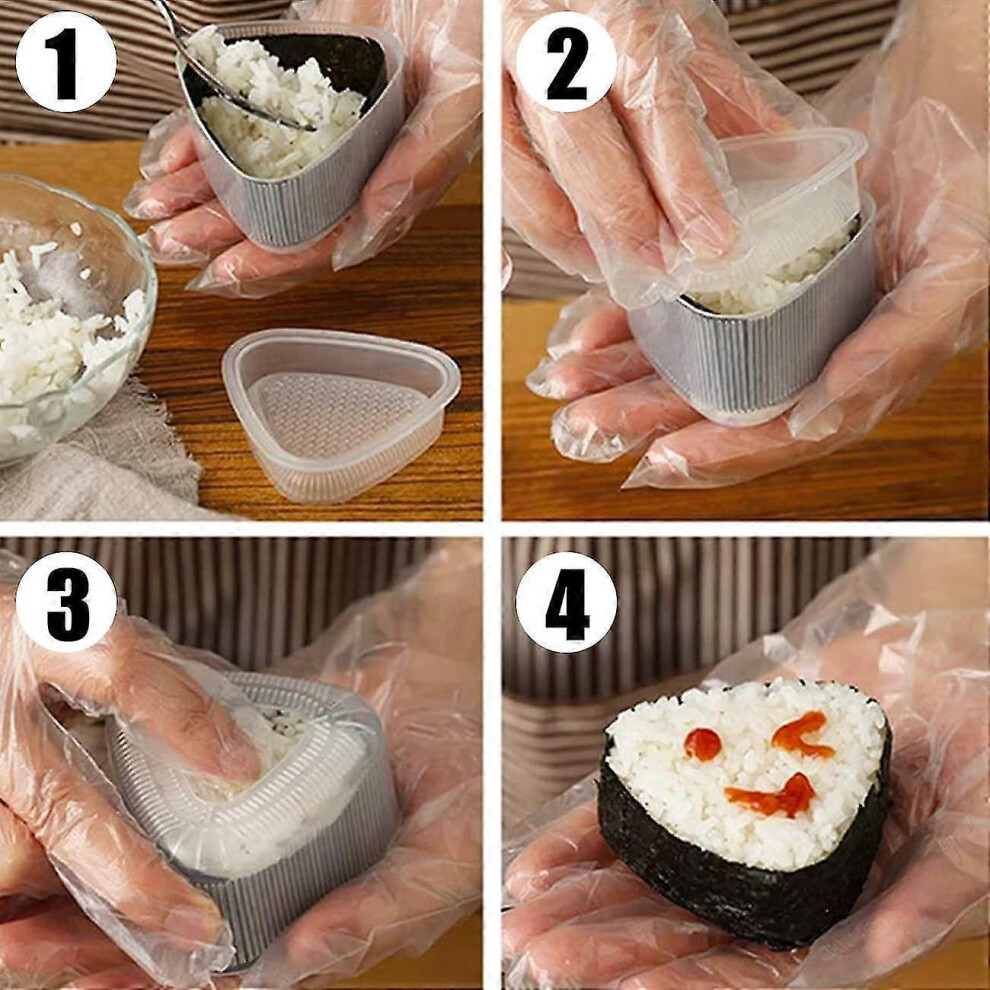 1

2

3

4