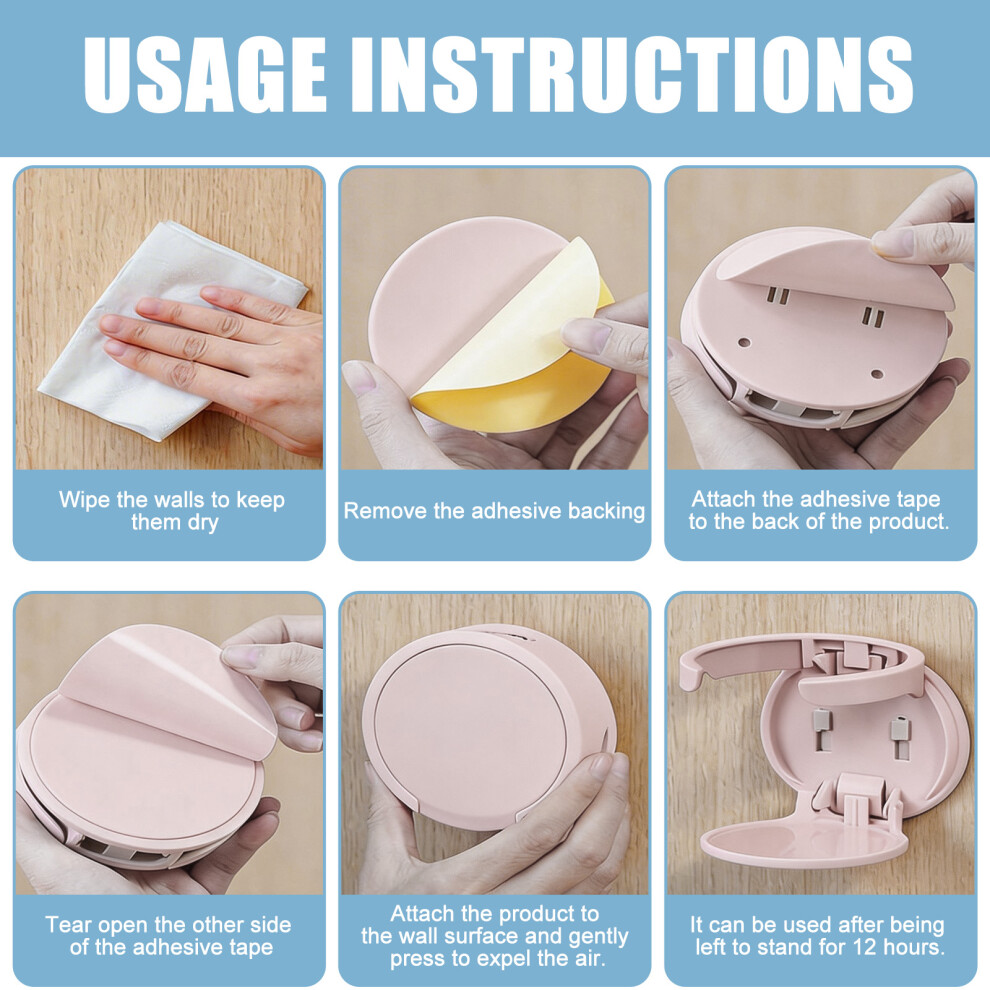 USAGE INSTRUCTIONS

Wipe the walls to keep them dry

Remove the adhesive backing

Attach the adhesive tape to the back of the product.

Tear open the other side of the adhesive tape

Attach the product to the wall surface and gently press to expel the air.

It can be used after being left to stand for 12 hours.