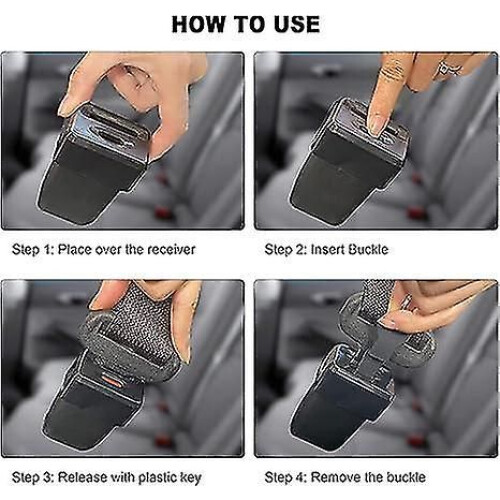 HOW TO USE

Step 1: Place over the receiver

Step 2: Insert Buckle

Step 3: Release with plastic key

Step 4: Remove the buckle