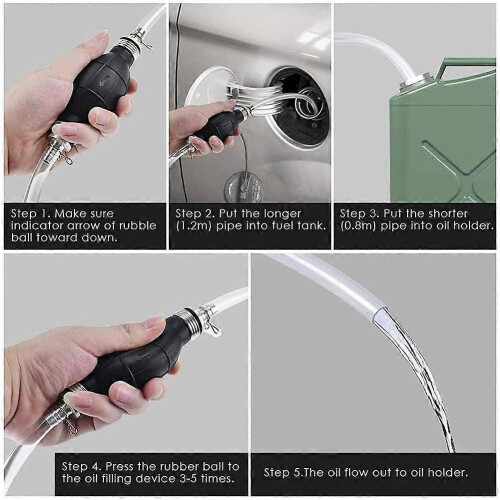 Step 1. Make sure indicator arrow of rubble ball toward down.

Step 2. Put the longer (1.2m) pipe into fuel tank.

Step 3. Put the shorter (0.8m) pipe into oil holder.

Step 4. Press the rubber ball to the oil filling device 3-5 times.

Step 5.The oil flow out to oil holder.