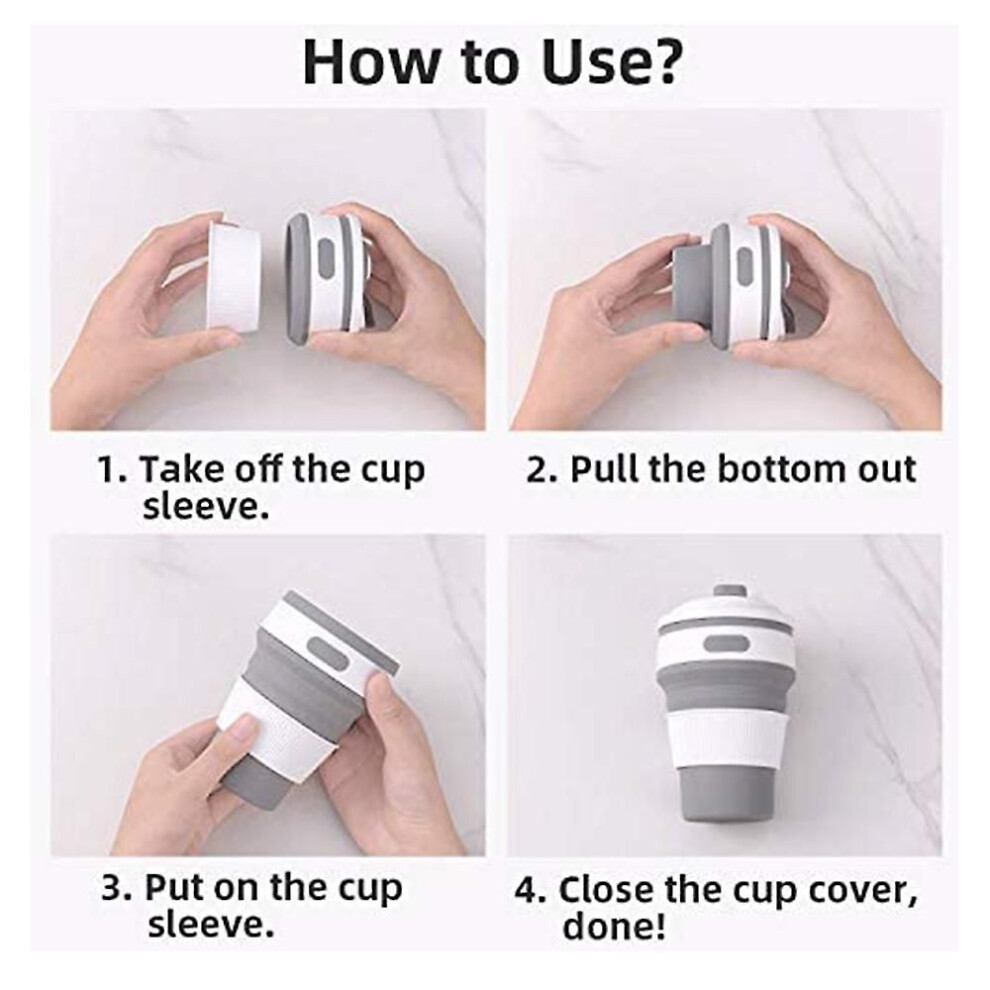 How to Use?

1. Take off the cup sleeve.

2. Pull the bottom out

3. Put on the cup sleeve.

4. Close the cup cover, done!