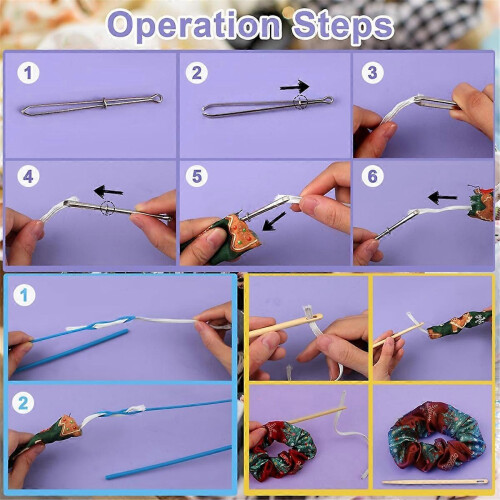 Operation Steps

1

2

3

4

5

6

1

2